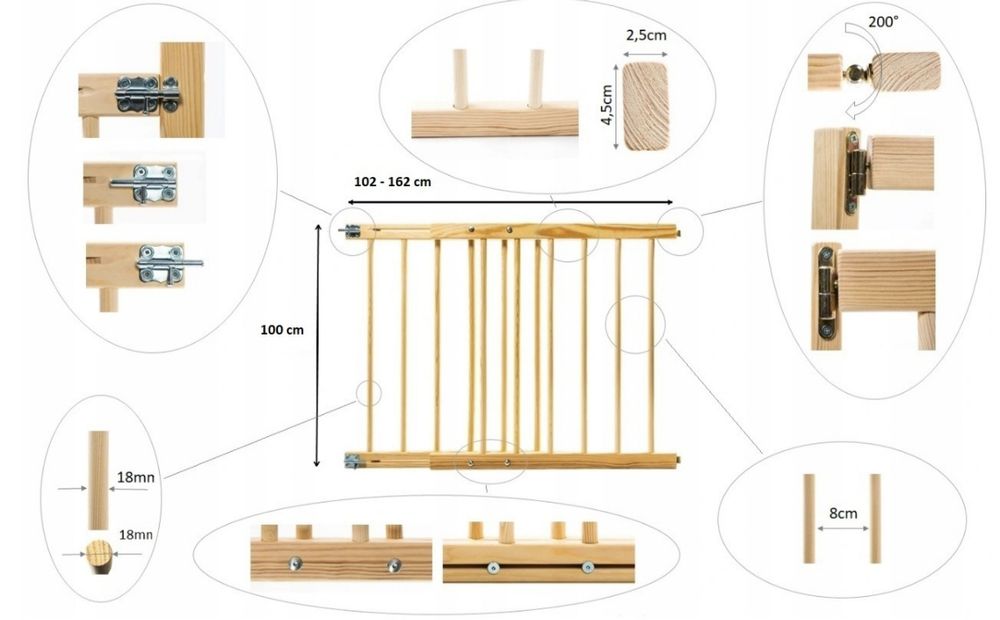 2,5cm

4,5cm

200°

102 - 162 cm

100 cm

18mn

18mn

8cm