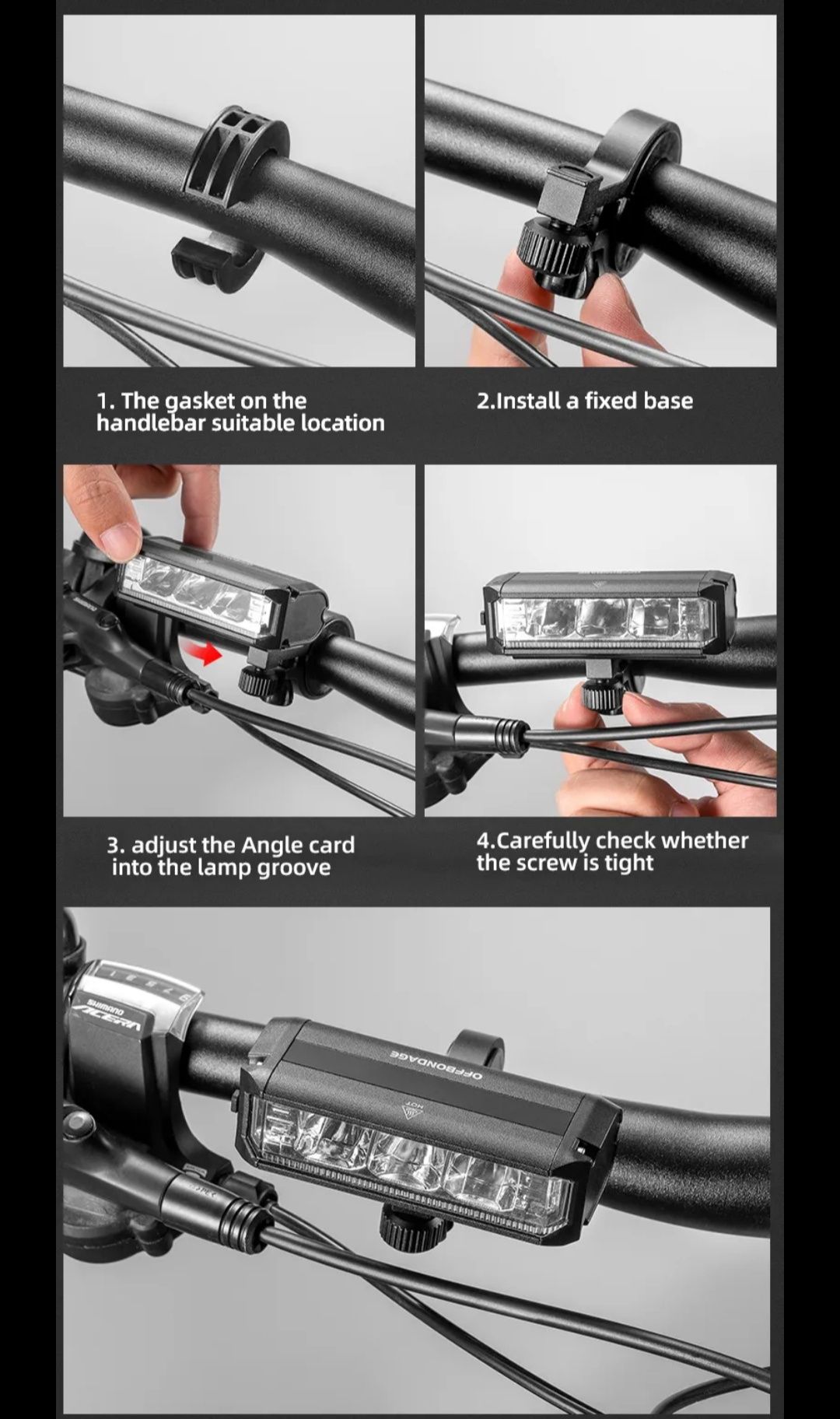 1. The gasket on the handlebar suitable location

2.Install a fixed base

3. adjust the Angle card into the lamp groove

4.Carefully check whether the screw is tight

SHIMANO
ACERA

OFFBONDAGE

HOT