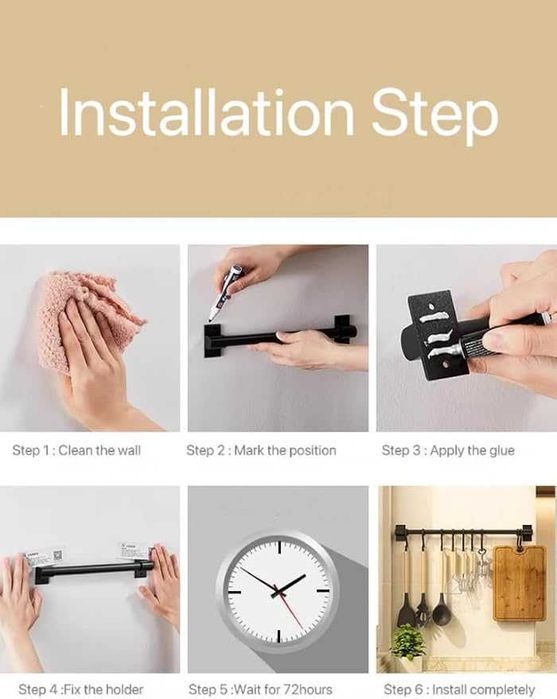 Installation Step

Step 1 : Clean the wall

Step 2 : Mark the position

Step 3 : Apply the glue

Step 4 :Fix the holder

Step 5 :Wait for 72hours

Step 6 : Install completely