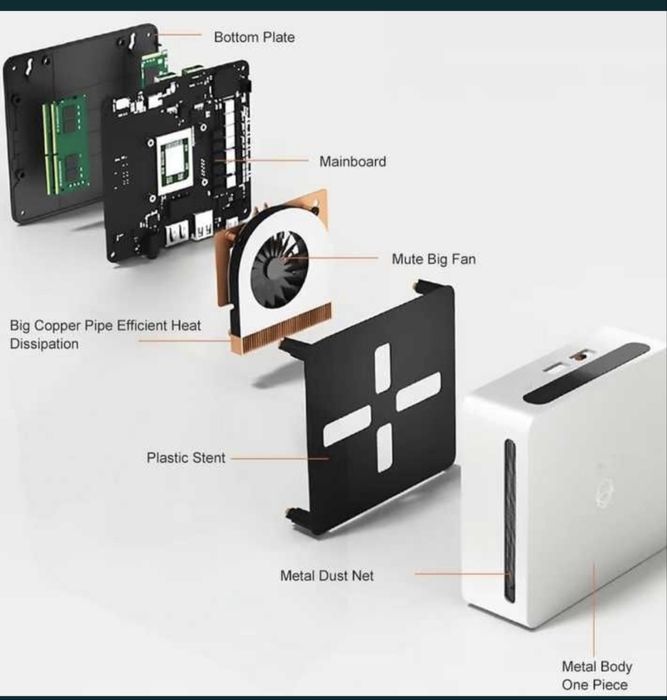 Bottom Plate

Mainboard

Mute Big Fan

Big Copper Pipe Efficient Heat Dissipation

Plastic Stent

Metal Dust Net

Metal Body One Piece