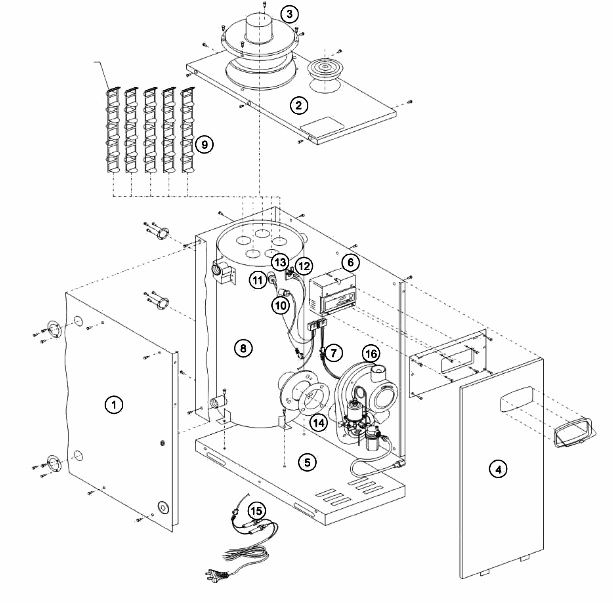 3
2
9
13
12
6
11
10
8
7
16
1
14
5
4
15