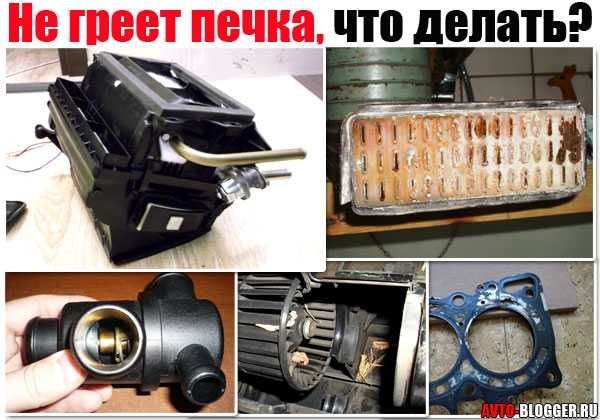 Не греет печка, что делать?

AVTO-BLOGGER.RU