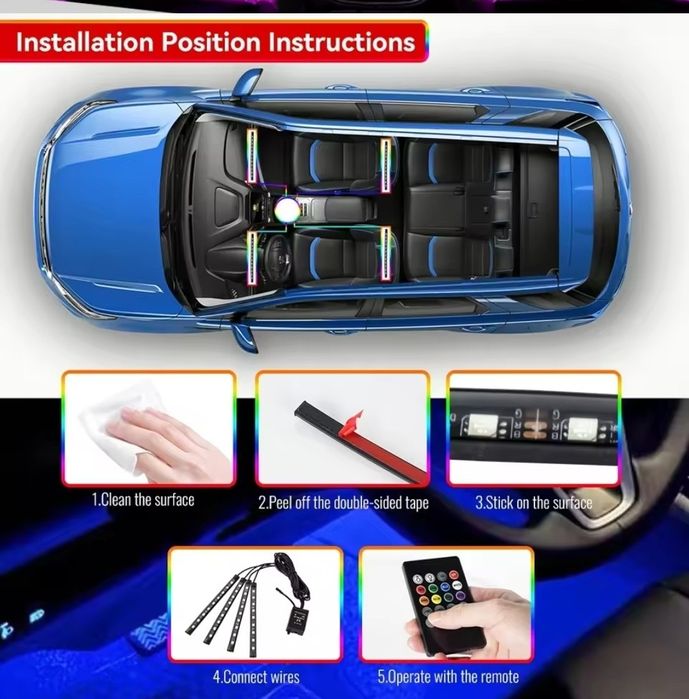 Installation Position Instructions

1.Clean the surface

2.Peel off the double-sided tape

3.Stick on the surface

4.Connect wires

5.Operate with the remote