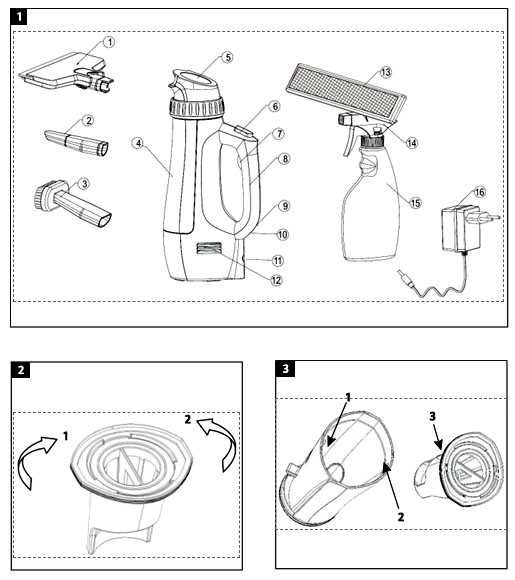 1

1
2
3
4
5
6
7
8
9
10
11
12
13
14
15
16

2

1
2

3

1
2
3