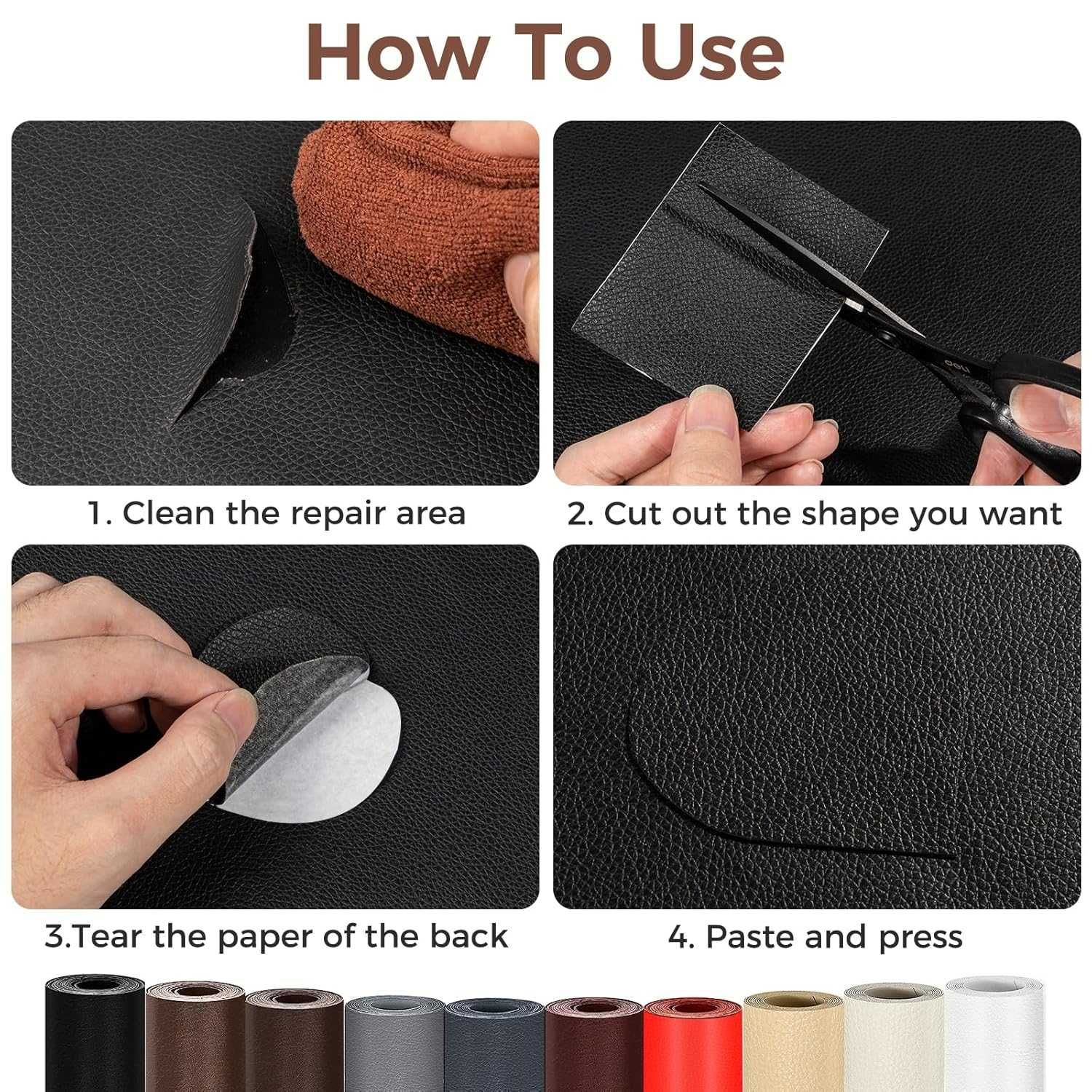 How To Use

1. Clean the repair area

2. Cut out the shape you want

3.Tear the paper of the back

4. Paste and press