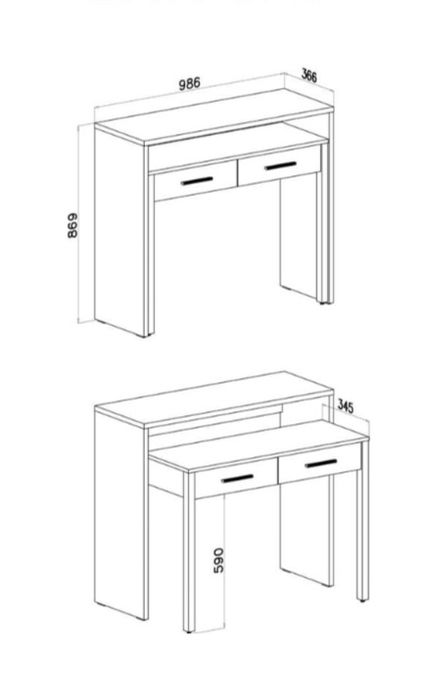 986
366
869
345
590