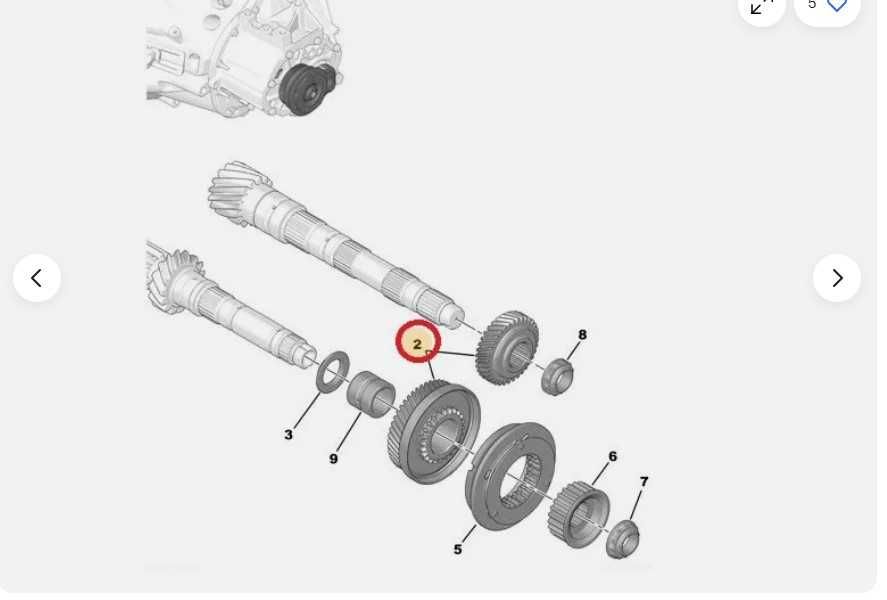 5

2
8
3
9
6
7
5