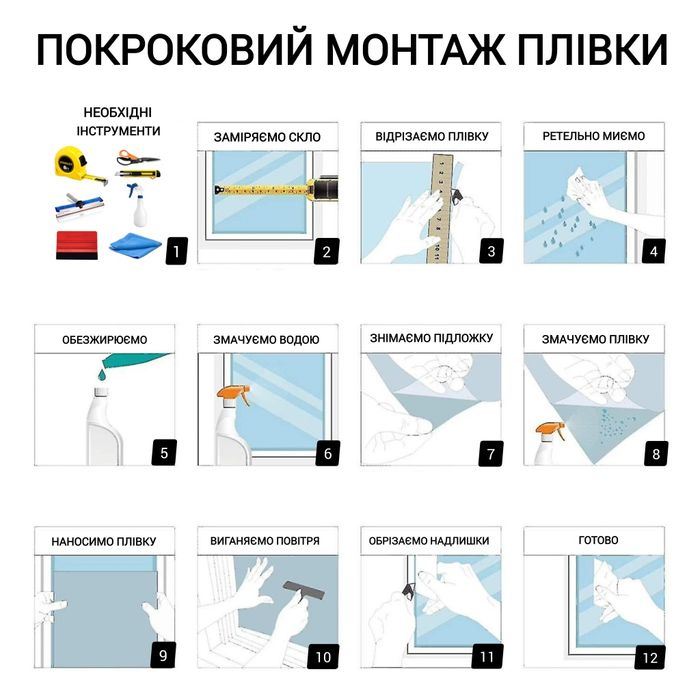 ПОКРОКОВИЙ МОНТАЖ ПЛІВКИ

НЕОБХІДНІ ІНСТРУМЕНТИ

1

ЗАМІРЯЄМО СКЛО

2

ВІДРІЗАЄМО ПЛІВКУ

3

РЕТЕЛЬНО МИЄМО

4

ОБЕЗЖИРЮЄМО

5

ЗМАЧУЄМО ВОДОЮ

6

ЗНІМАЄМО ПІДЛОЖКУ

7

ЗМАЧУЄМО ПЛІВКУ

8

НАНОСИМО ПЛІВКУ

9

ВИГАНЯЄМО ПОВІТРЯ

10

ОБРІЗАЄМО НАДЛИШКИ

11

ГОТОВО

12