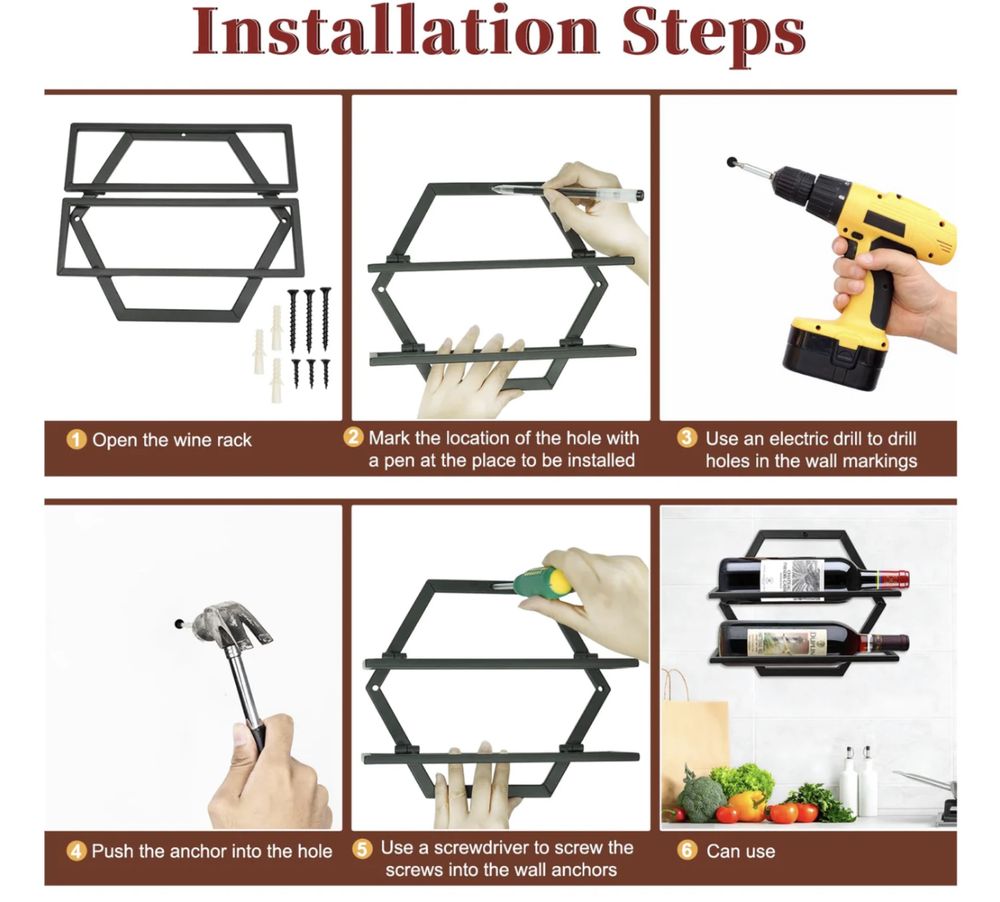 Installation Steps

1 Open the wine rack

2 Mark the location of the hole with a pen at the place to be installed

3 Use an electric drill to drill holes in the wall markings

4 Push the anchor into the hole

5 Use a screwdriver to screw the screws into the wall anchors

6 Can use