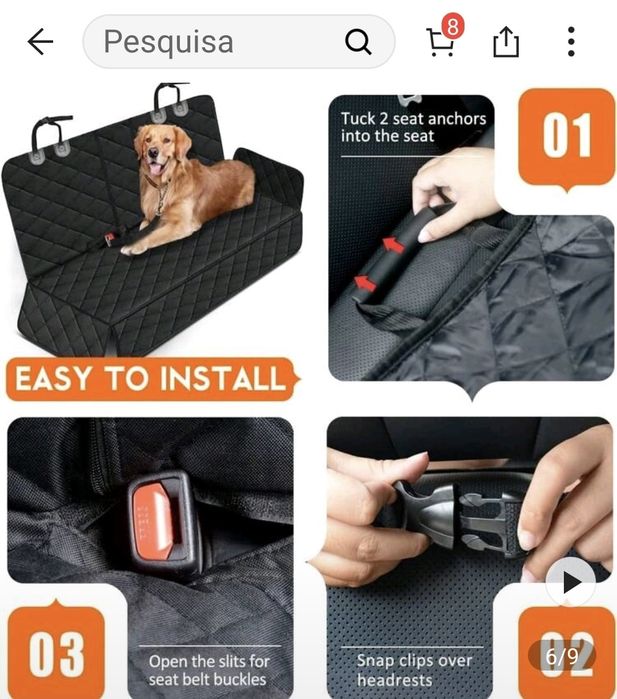 Pesquisa

8

Tuck 2 seat anchors into the seat

01

EASY TO INSTALL

03

Open the slits for seat belt buckles

Snap clips over headrests

02

6/9