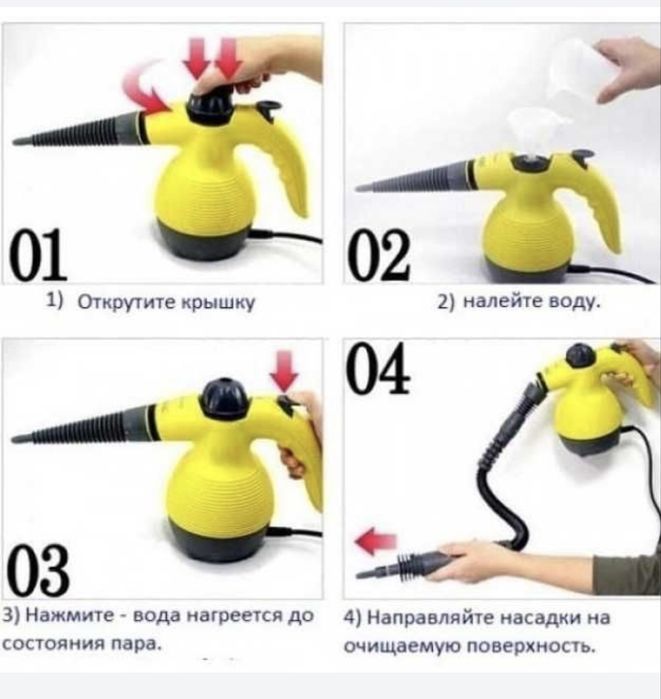 01

1) Открутите крышку

02

2) налейте воду.

03

3) Нажмите - вода нагреется до состояния пара.

04

4) Направляйте насадки на очищаемую поверхность.