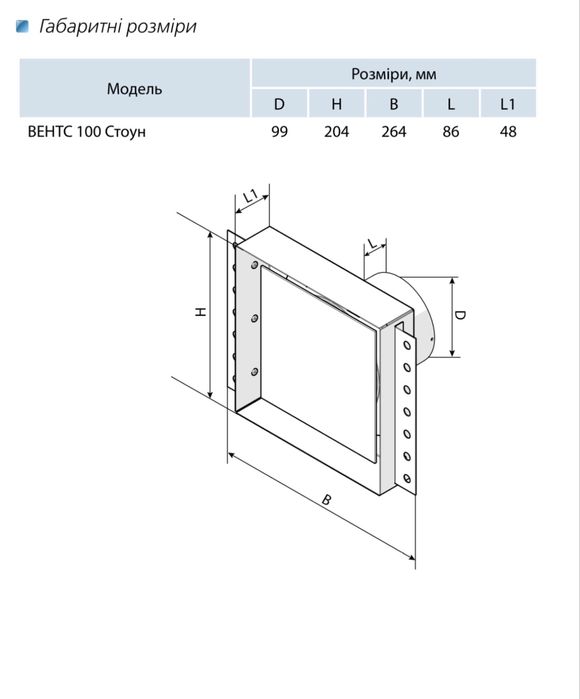 Габаритні розміри

| Модель | Розміри, мм | | | | |
|---|---|---|---|---|---|
| | D | H | B | L | L1 |
| ВЕНТС 100 Стоун | 99 | 204 | 264 | 86 | 48 |

L1
L
H
D
B