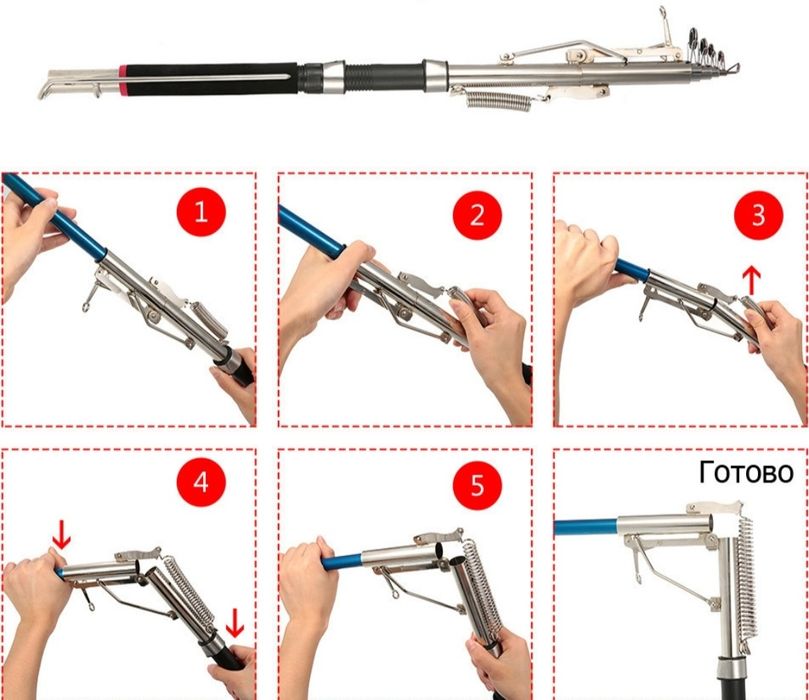 1

2

3

4

5

Готово