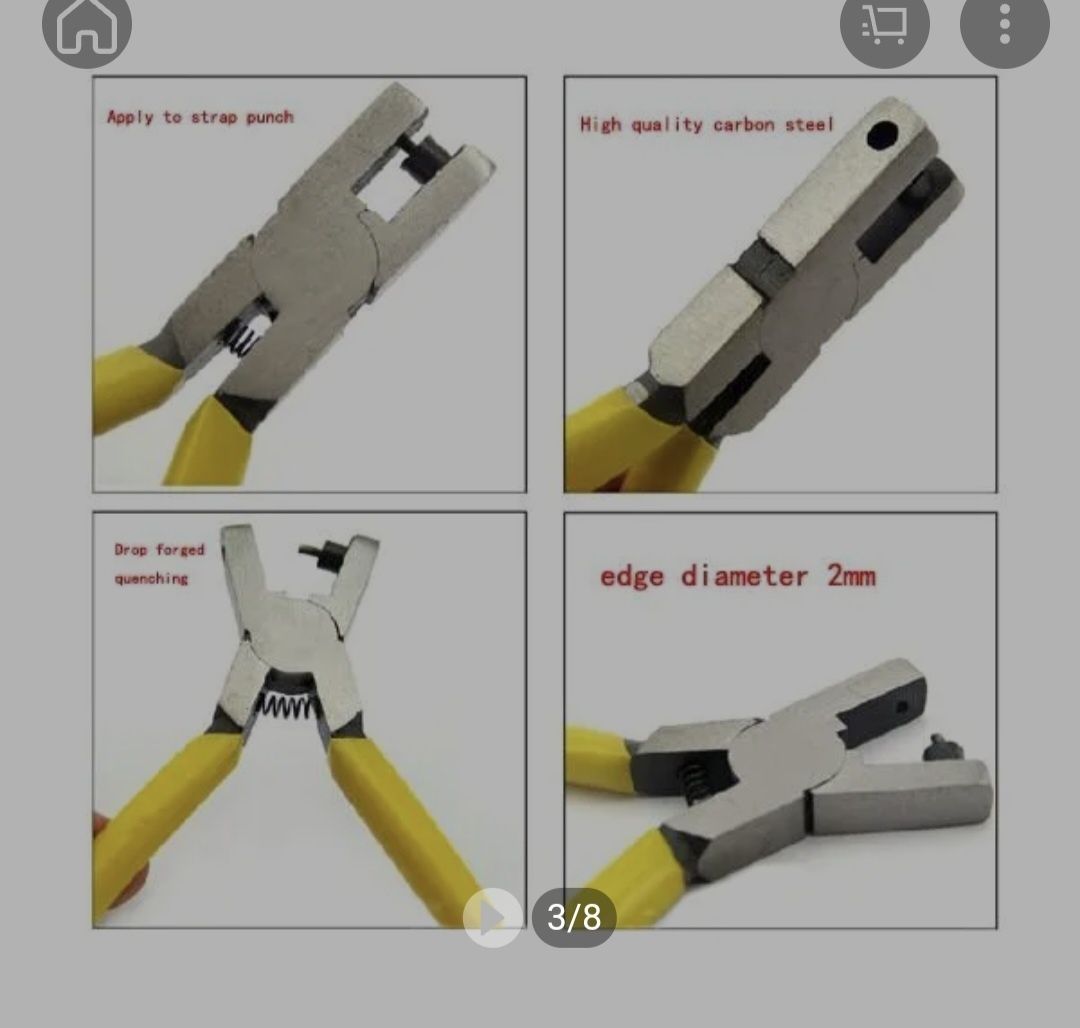 Apply to strap punch

High quality carbon steel

Drop forged quenching

edge diameter 2mm

3/8