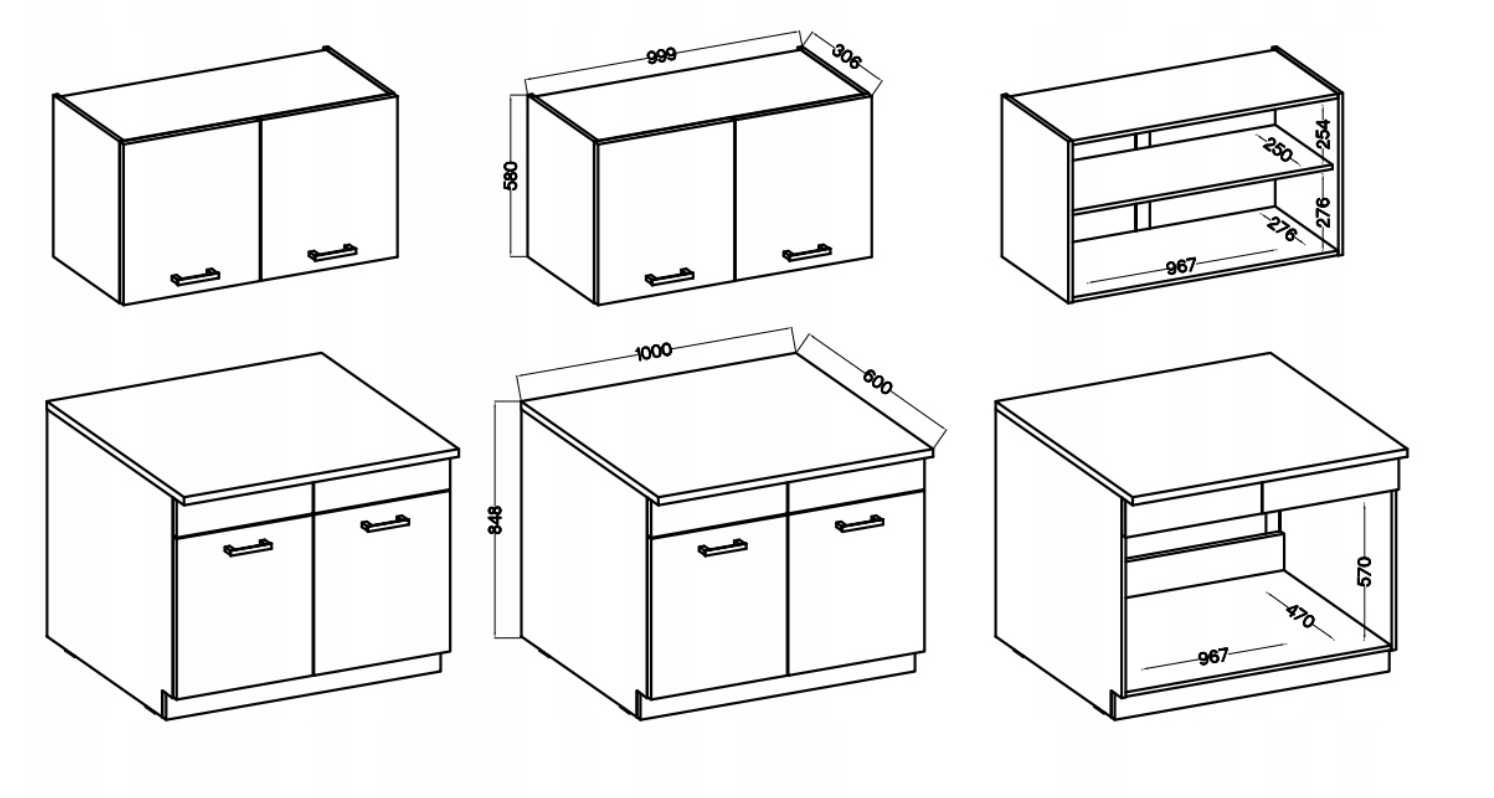 999
306
580
254
250
276
276
967
1000
600
848
570
470
967