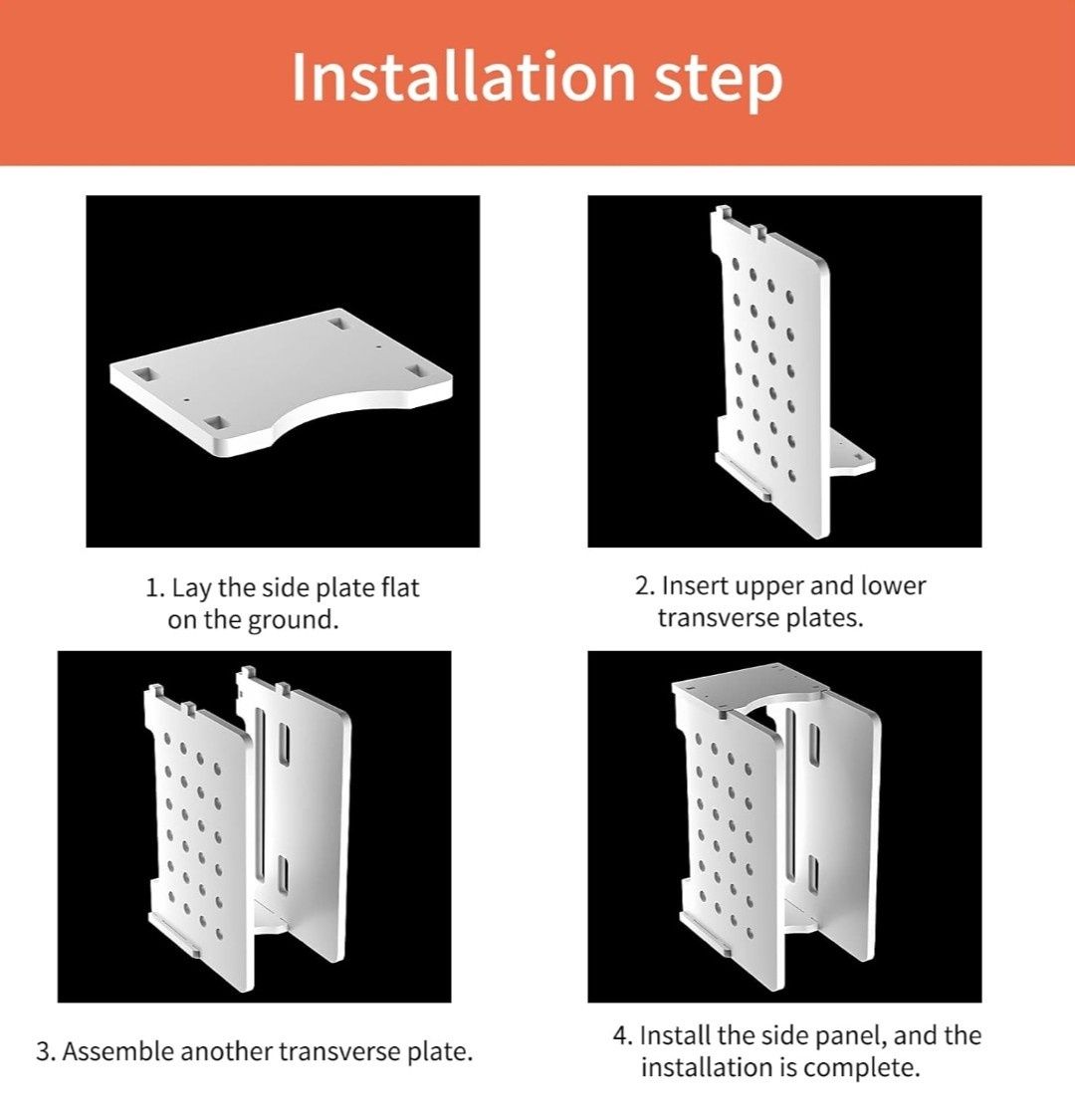 Installation step

1. Lay the side plate flat on the ground.

2. Insert upper and lower transverse plates.

3. Assemble another transverse plate.

4. Install the side panel, and the installation is complete.