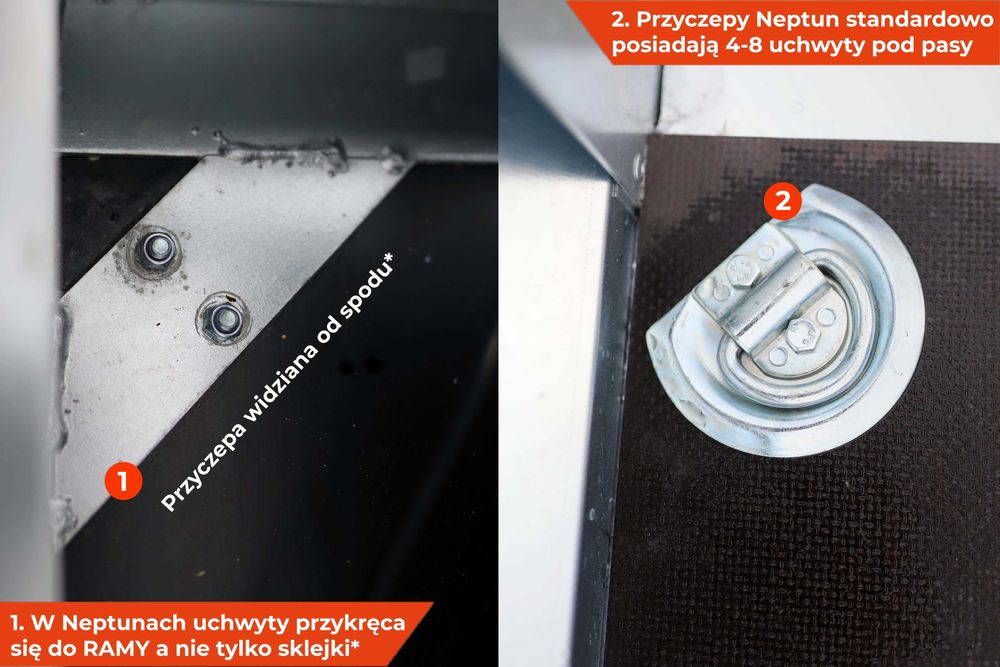 1

Przyczepa widziana od spodu*

1. W Neptunach uchwyty przykręca się do RAMY a nie tylko sklejki*

2. Przyczepy Neptun standardowo posiadają 4-8 uchwyty pod pasy

2