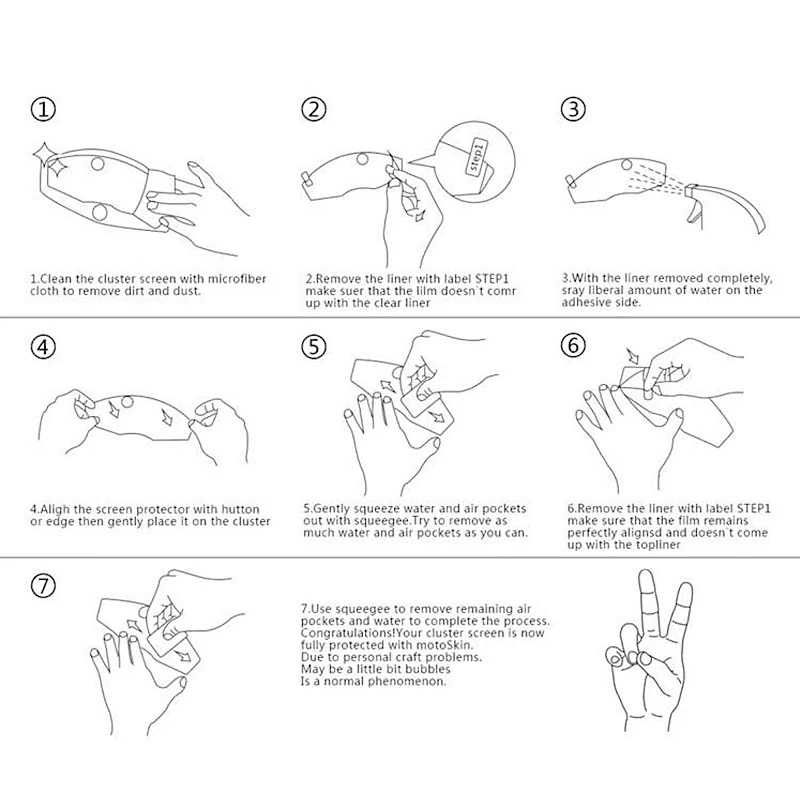 ①

1.Clean the cluster screen with microfiber cloth to remove dirt and dust.

②

step1

2.Remove the liner with label STEP1 make suer that the lilm doesn`t comr up with the clear liner

③

3.With the liner removed completely, sray liberal amount of water on the adhesive side.

④

4.Aligh the screen protector with hutton or edge then gently place it on the cluster

⑤

5.Gently squeeze water and air pockets out with squeegee.Try to remove as much water and air pockets as you can.

⑥

6.Remove the liner with label STEP1 make sure that the film remains perfectly alignsd and doesn`t come up with the topliner

⑦

7.Use squeegee to remove remaining air pockets and water to complete the process. Congratulations!Your cluster screen is now fully protected with motoSkin.
Due to personal craft problems.
May be a little bit bubbles
Is a normal phenomenon.