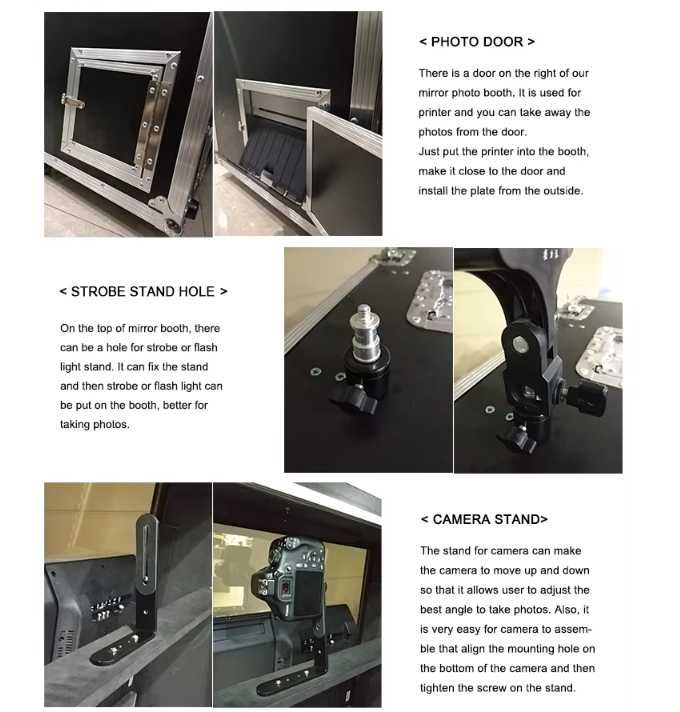 < PHOTO DOOR >

There is a door on the right of our mirror photo booth. It is used for printer and you can take away the photos from the door.
Just put the printer into the booth, make it close to the door and install the plate from the outside.

< STROBE STAND HOLE >

On the top of mirror booth, there can be a hole for strobe or flash light stand. It can fix the stand and then strobe or flash light can be put on the booth, better for taking photos.

< CAMERA STAND>

The stand for camera can make the camera to move up and down so that it allows user to adjust the best angle to take photos. Also, it is very easy for camera to assemble that align the mounting hole on the bottom of the camera and then tighten the screw on the stand.