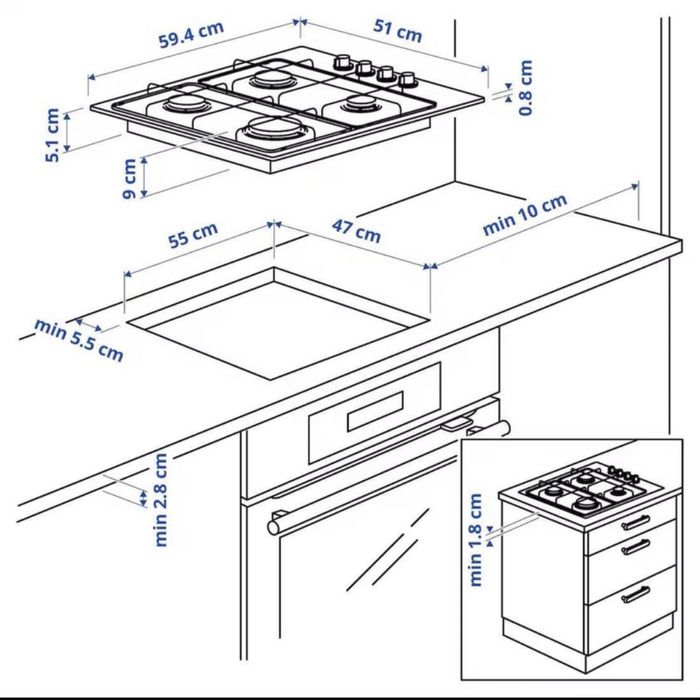 59.4 cm
51 cm
0.8 cm
5.1 cm
9 cm
55 cm
47 cm
min 10 cm
min 5.5 cm
min 2.8 cm
min 1.8 cm