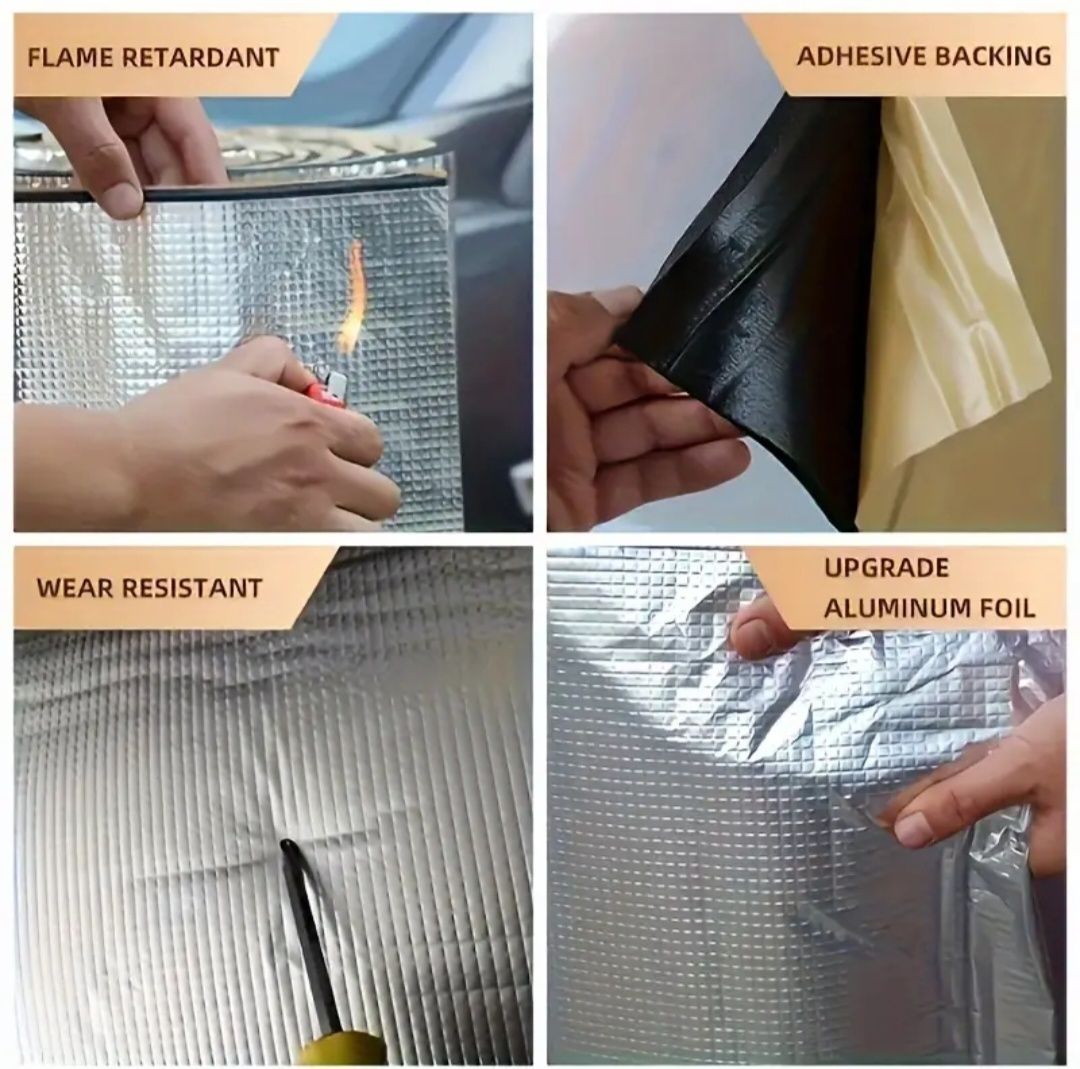 FLAME RETARDANT

ADHESIVE BACKING

WEAR RESISTANT

UPGRADE
ALUMINUM FOIL