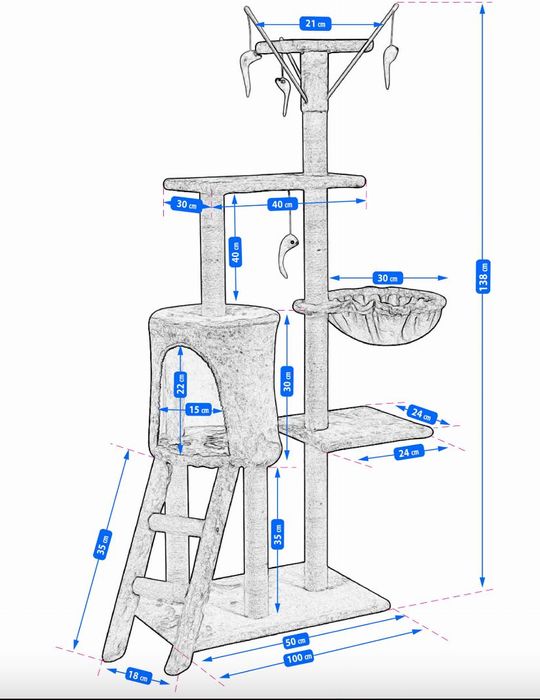 21 cm
30 cm
40 cm
40 cm
30 cm
138 cm
22 cm
15 cm
30 cm
24 cm
24 cm
35 cm
35 cm
50 cm
100 cm
18 cm