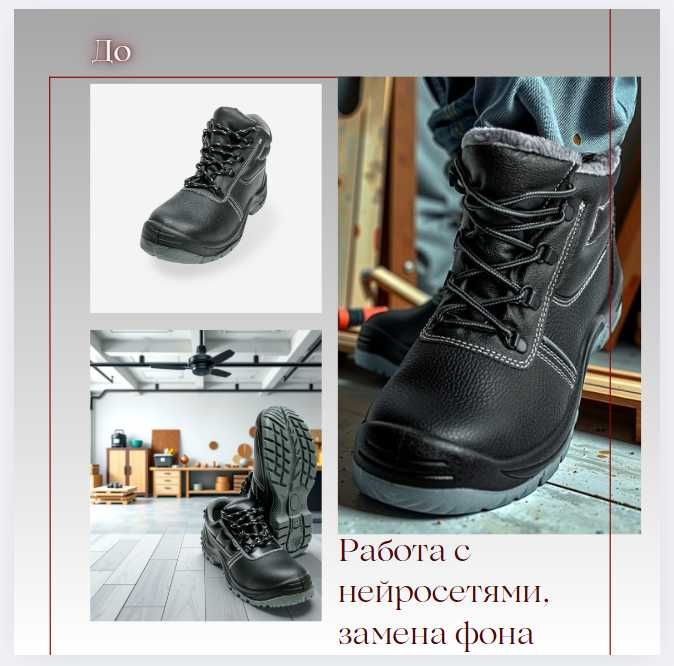 До

Работа с нейросетями, замена фона