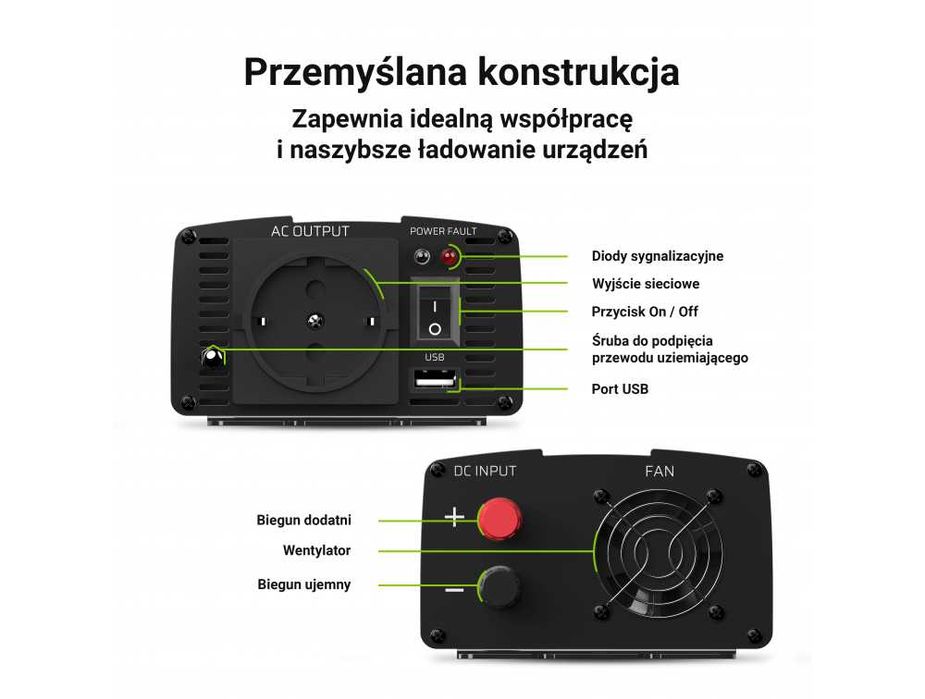 Przemyślana konstrukcja

Zapewnia idealną współpracę i naszybsze ładowanie urządzeń

AC OUTPUT

POWER FAULT

USB

Diody sygnalizacyjne

Wyjście sieciowe

Przycisk On / Off

Śruba do podpięcia przewodu uziemiającego

Port USB

DC INPUT

FAN

+

−

Biegun dodatni

Wentylator

Biegun ujemny