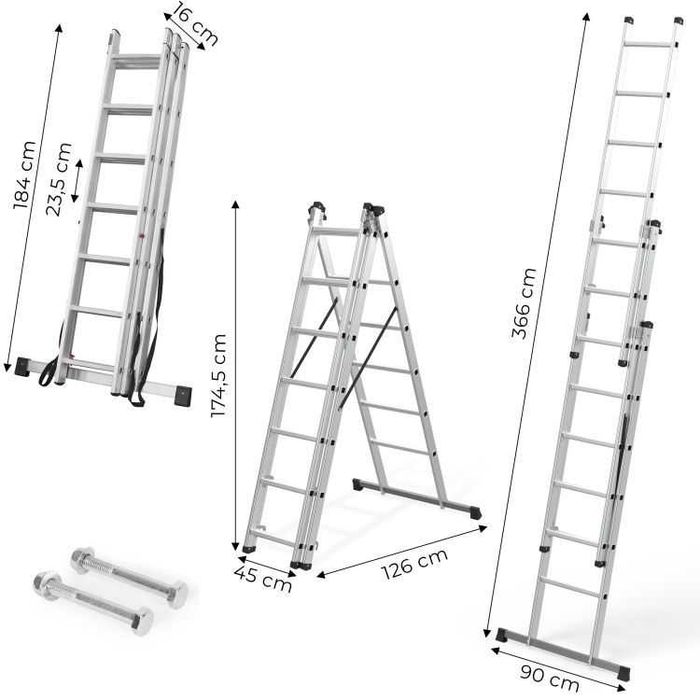 16 cm
184 cm
23,5 cm
174,5 cm
45 cm
126 cm
366 cm
90 cm