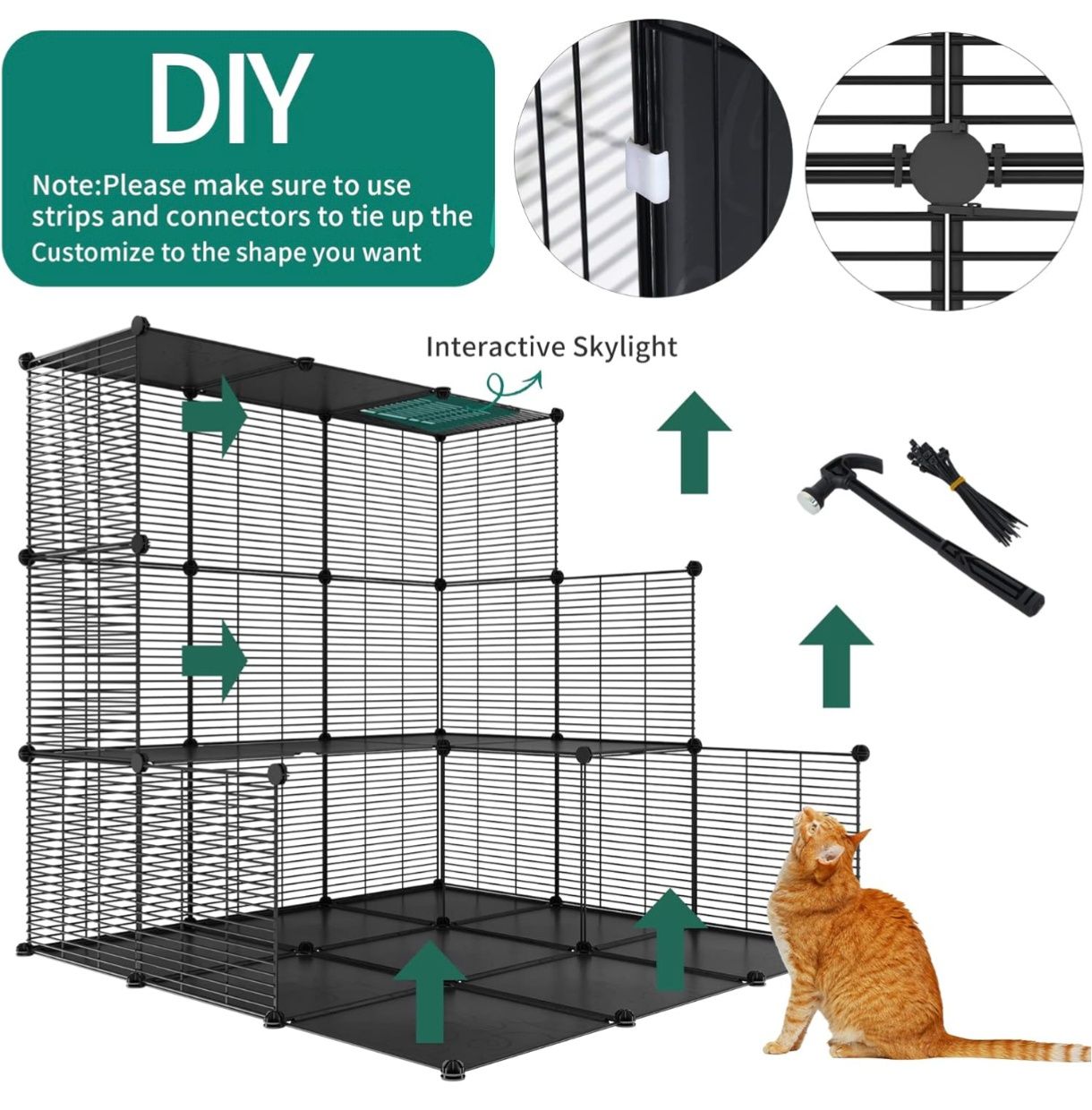 DIY

Note:Please make sure to use strips and connectors to tie up the Customize to the shape you want

Interactive Skylight