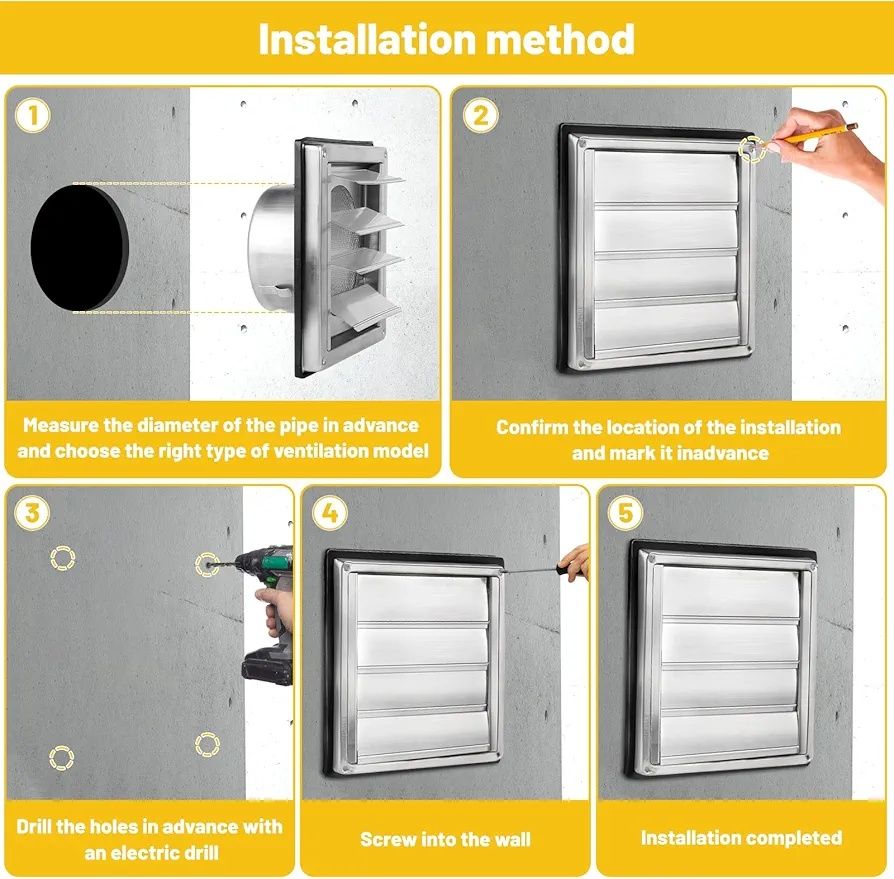 Installation method

1

Measure the diameter of the pipe in advance and choose the right type of ventilation model

2

Confirm the location of the installation and mark it inadvance

3

Drill the holes in advance with an electric drill

4

Screw into the wall

5

Installation completed