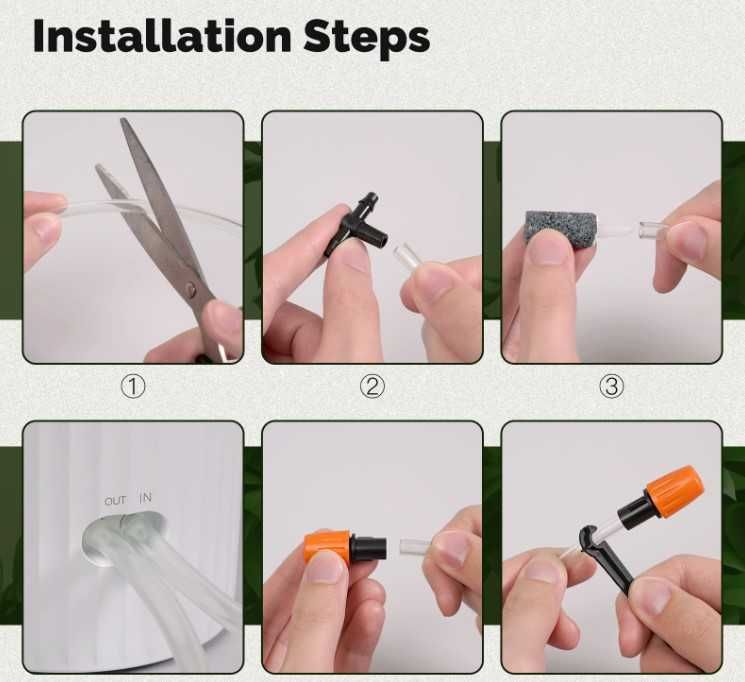 Installation Steps

①

②

③

OUT IN