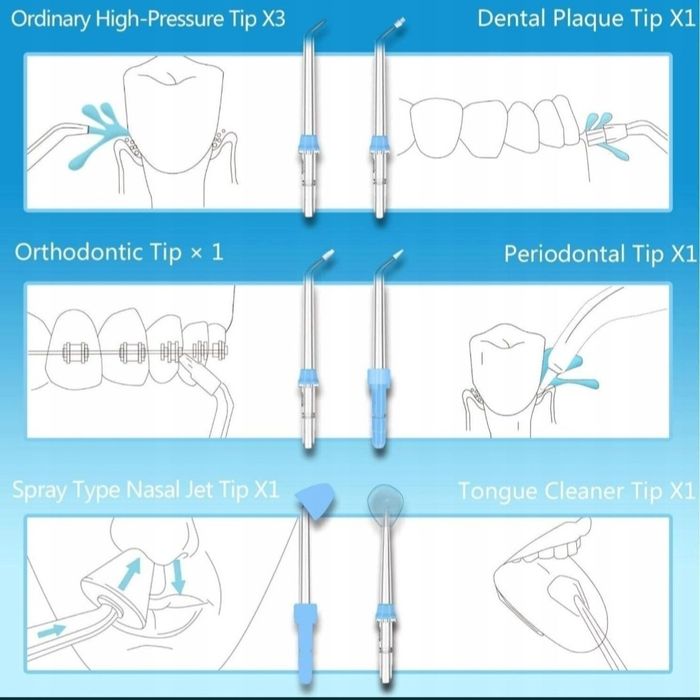 Ordinary High-Pressure Tip X3

Dental Plaque Tip X1

Orthodontic Tip × 1

Periodontal Tip X1

Spray Type Nasal Jet Tip X1

Tongue Cleaner Tip X1