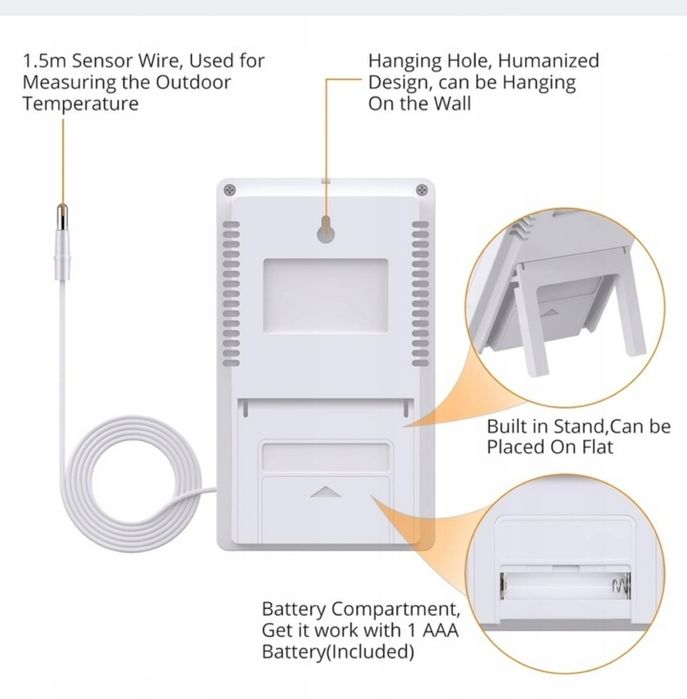 1.5m Sensor Wire, Used for Measuring the Outdoor Temperature

Hanging Hole, Humanized Design, can be Hanging On the Wall

Built in Stand,Can be Placed On Flat

Battery Compartment, Get it work with 1 AAA Battery(Included)