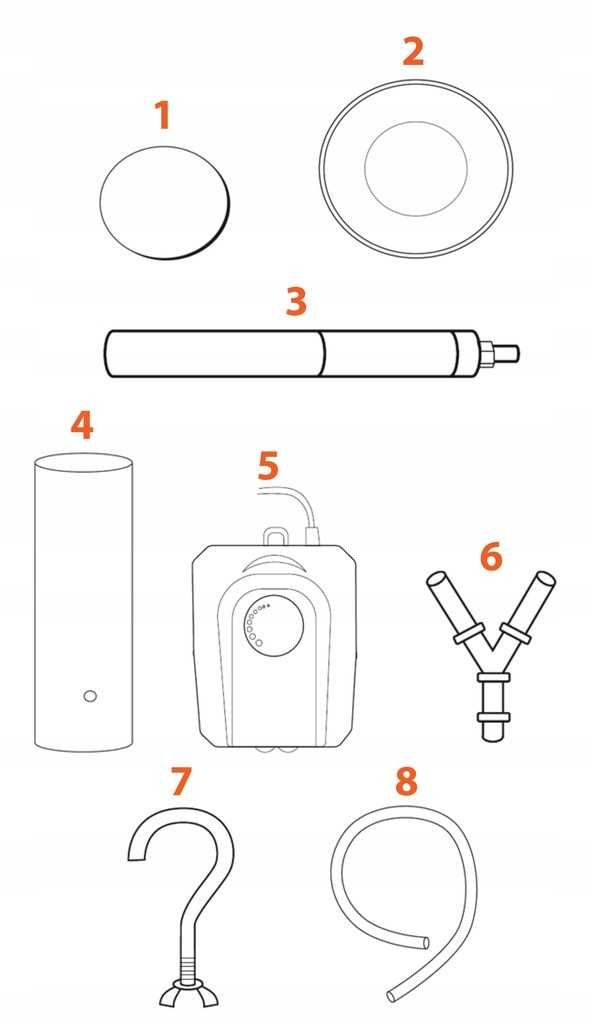 1
2
3
4
5
6
7
8