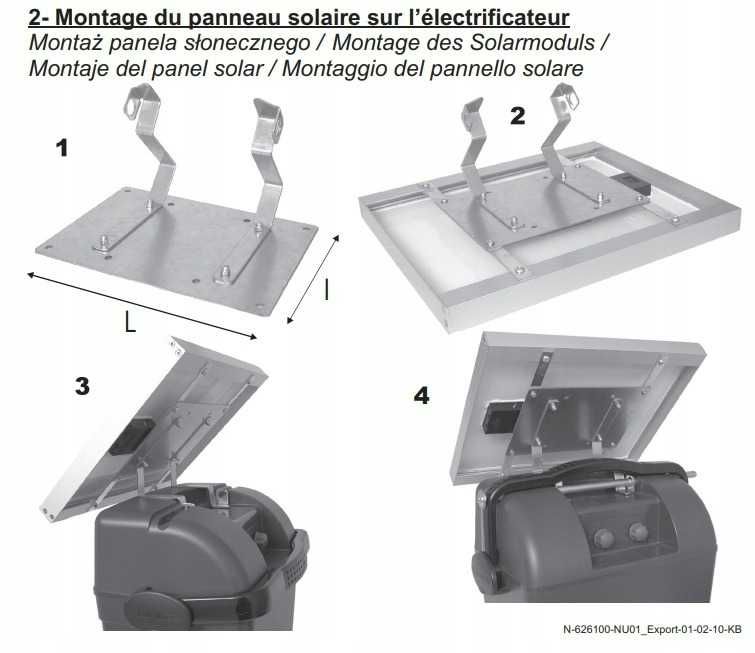 2- Montage du panneau solaire sur l'électrificateur
Montaż panela słonecznego / Montage des Solarmoduls / Montaje del panel solar / Montaggio del pannello solare

1

2

L

l

3

4

N-626100-NU01_Export-01-02-10-KB