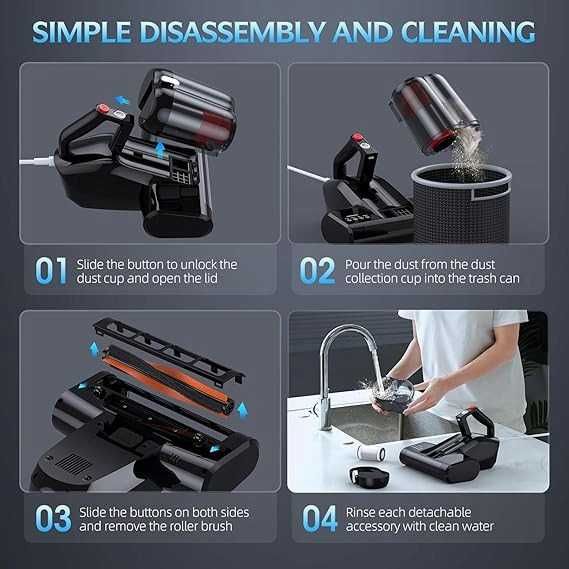 SIMPLE DISASSEMBLY AND CLEANING

01 Slide the button to unlock the dust cup and open the lid

02 Pour the dust from the dust collection cup into the trash can

03 Slide the buttons on both sides and remove the roller brush

04 Rinse each detachable accessory with clean water