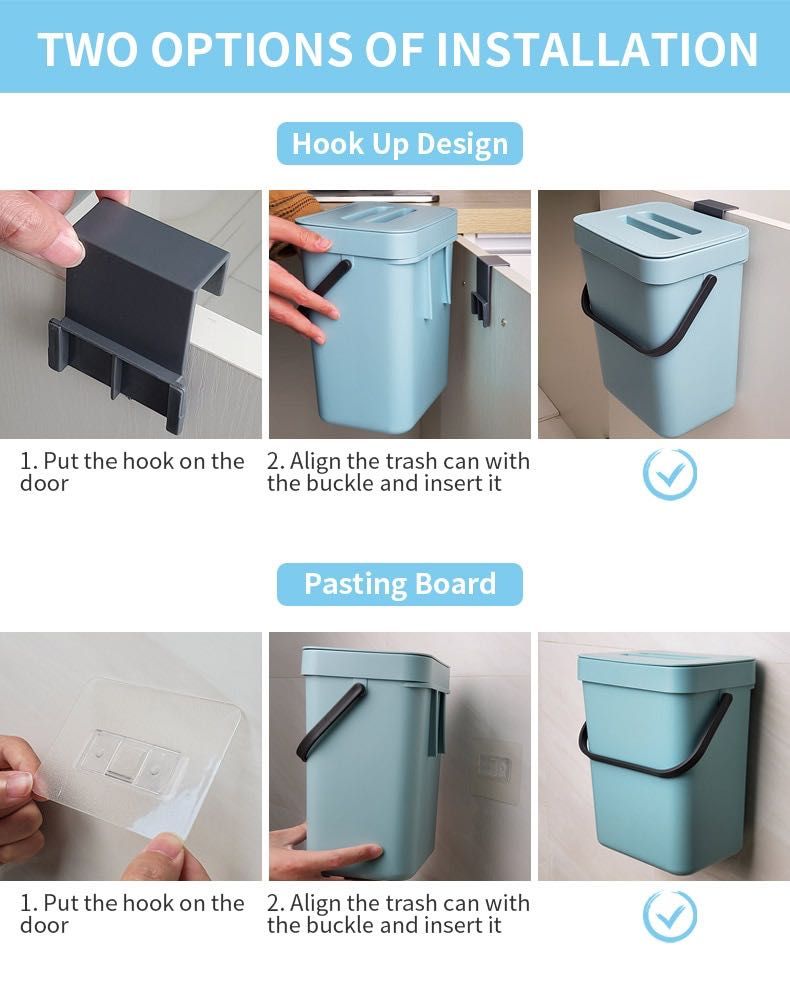 TWO OPTIONS OF INSTALLATION

Hook Up Design

1. Put the hook on the door

2. Align the trash can with the buckle and insert it

Pasting Board

1. Put the hook on the door

2. Align the trash can with the buckle and insert it