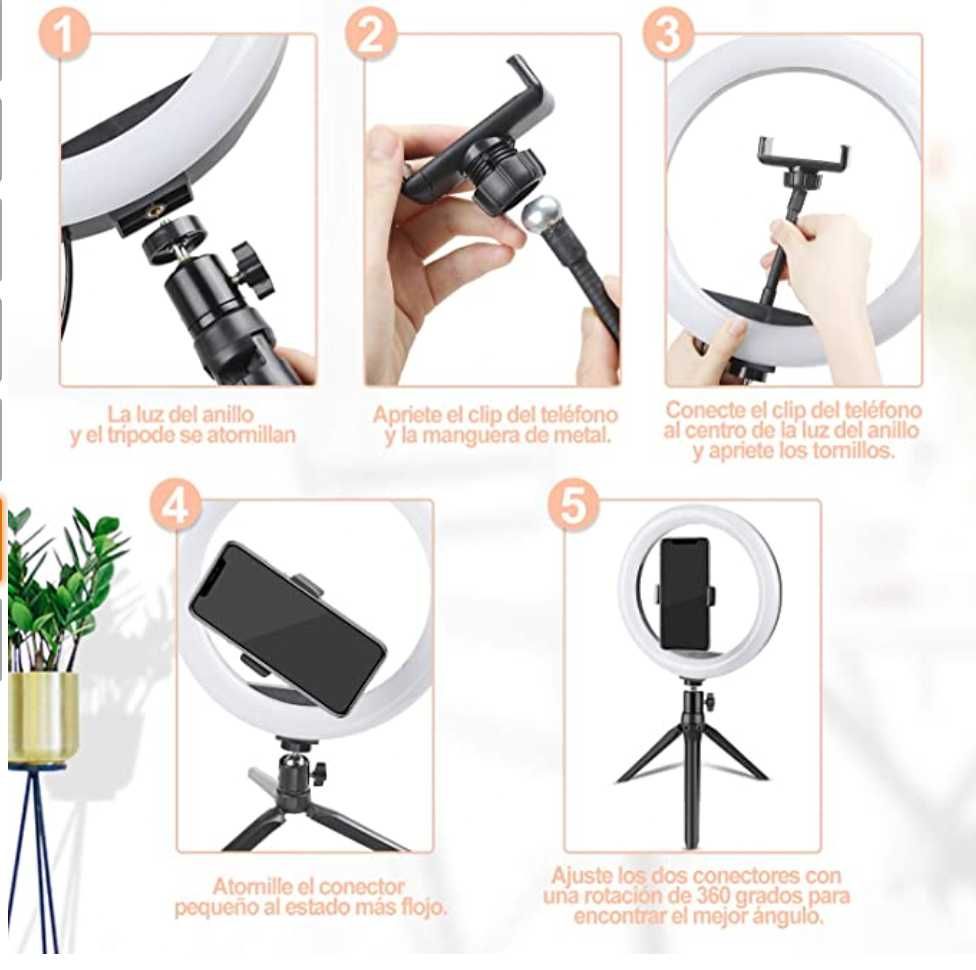 1

La luz del anillo y el trípode se atornillan

2

Apriete el clip del teléfono y la manguera de metal.

3

Conecte el clip del teléfono al centro de la luz del anillo y apriete los tornillos.

4

Atornille el conector pequeño al estado más flojo.

5

Ajuste los dos conectores con una rotación de 360 grados para encontrar el mejor ángulo.