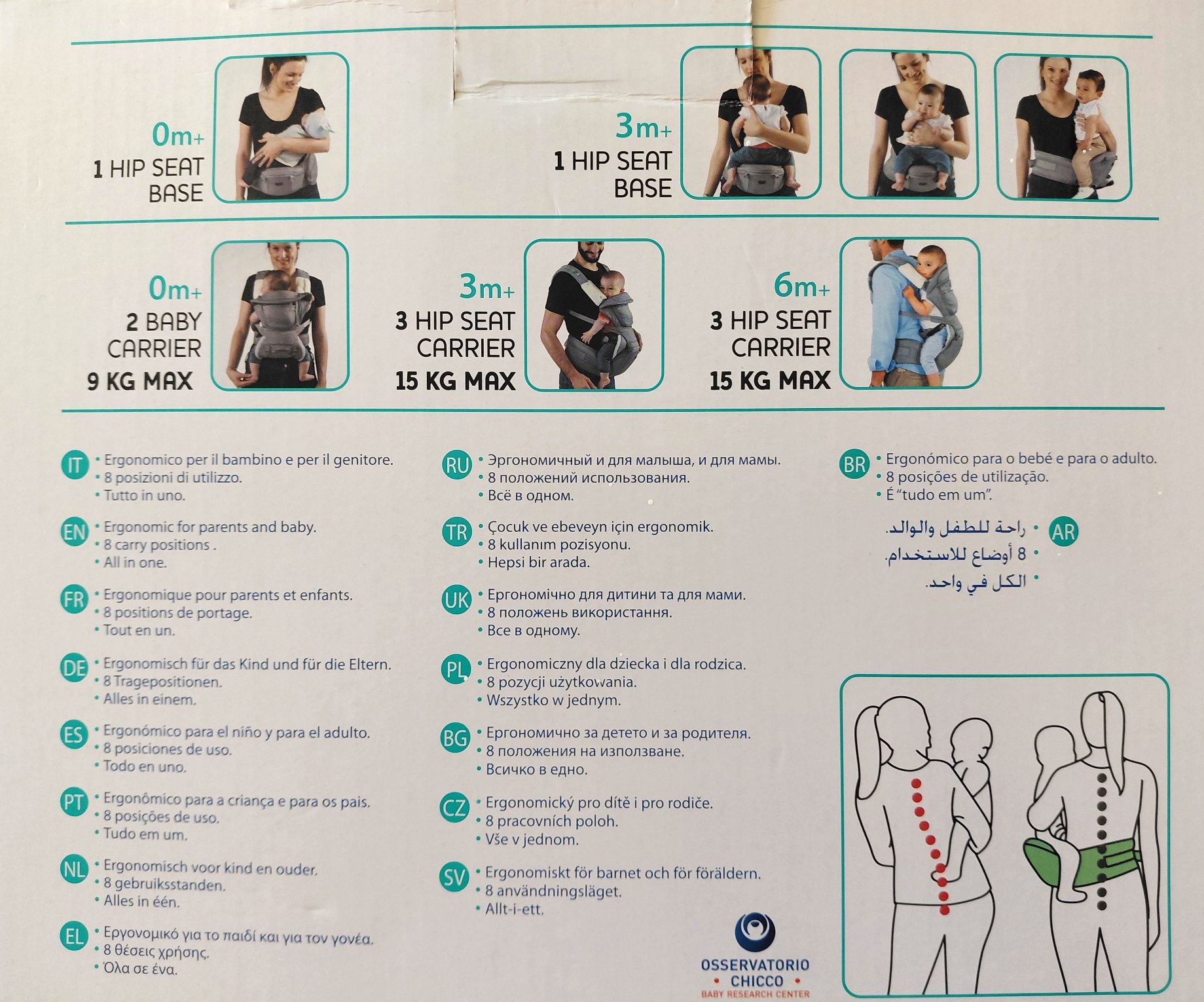 0m+
1 HIP SEAT BASE

3m+
1 HIP SEAT BASE

0m+
2 BABY CARRIER
9 KG MAX

3m+
3 HIP SEAT CARRIER
15 KG MAX

6m+
3 HIP SEAT CARRIER
15 KG MAX

IT • Ergonomico per il bambino e per il genitore.
• 8 posizioni di utilizzo.
• Tutto in uno.

EN • Ergonomic for parents and baby.
• 8 carry positions .
• All in one.

FR • Ergonomique pour parents et enfants.
• 8 positions de portage.
• Tout en un.

DE • Ergonomisch für das Kind und für die Eltern.
• 8 Tragepositionen.
• Alles in einem.

ES • Ergonómico para el niño y para el adulto.
• 8 posiciones de uso.
• Todo en uno.

PT • Ergonômico para a criança e para os pais.
• 8 posições de uso.
• Tudo em um.

NL • Ergonomisch voor kind en ouder.
• 8 gebruiksstanden.
• Alles in één.

EL • Εργονομικό για το παιδί και για τον γονέα.
• 8 θέσεις χρήσης.
• Όλα σε ένα.

RU • Эргономичный и для малыша, и для мамы.
• 8 положений использования.
• Всё в одном.

TR • Çocuk ve ebeveyn için ergonomik.
• 8 kullanım pozisyonu.
• Hepsi bir arada.

UK • Ергономічно для дитини та для мами.
• 8 положень використання.
• Все в одному.

PL • Ergonomiczny dla dziecka i dla rodzica.
• 8 pozycji użytkowania.
• Wszystko w jednym.

BG • Ергономично за детето и за родителя.
• 8 положения на използване.
• Всичко в едно.

CZ • Ergonomický pro dítě i pro rodiče.
• 8 pracovních poloh.
• Vše v jednom.

SV • Ergonomiskt för barnet och för föräldern.
• 8 användningsläget.
• Allt-i-ett.

BR • Ergonómico para o bebé e para o adulto.
• 8 posições de utilização.
• É "tudo em um".

AR • راحة للطفل والوالد.
• 8 أوضاع للاستخدام.
• الكل في واحد.

OSSERVATORIO
• CHICCO •
BABY RESEARCH CENTER