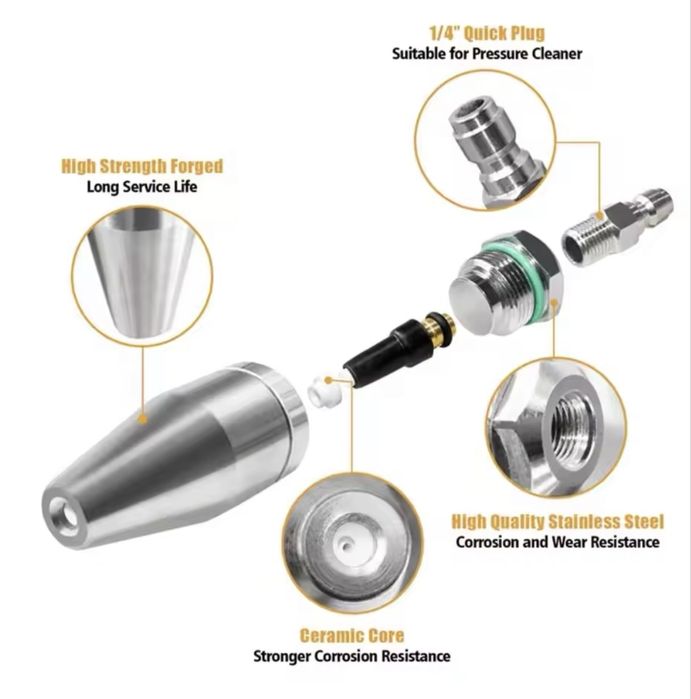 1/4" Quick Plug
Suitable for Pressure Cleaner

High Strength Forged
Long Service Life

High Quality Stainless Steel
Corrosion and Wear Resistance

Ceramic Core
Stronger Corrosion Resistance