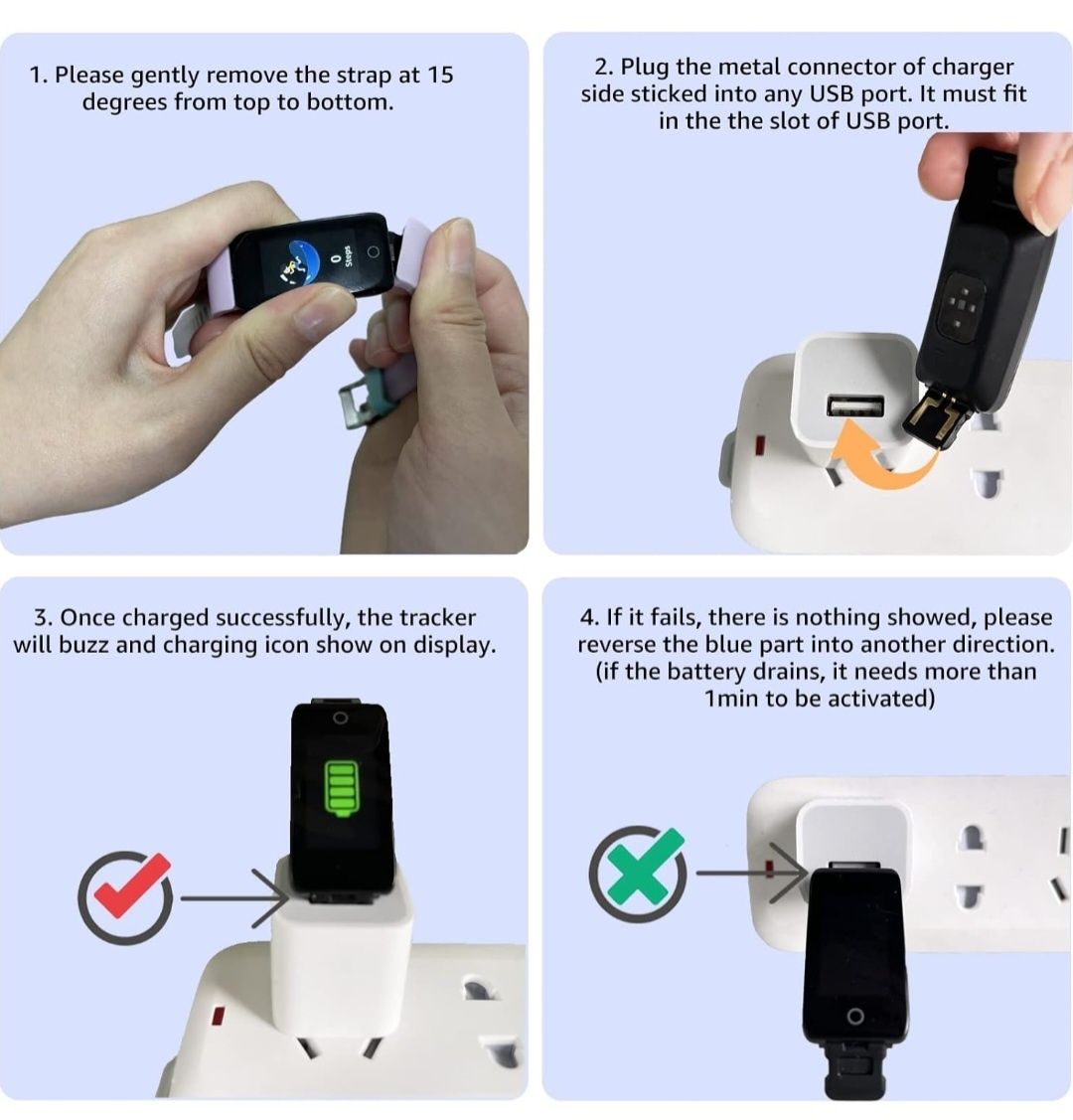 1. Please gently remove the strap at 15 degrees from top to bottom.

0
Steps

2. Plug the metal connector of charger side sticked into any USB port. It must fit in the the slot of USB port.

3. Once charged successfully, the tracker will buzz and charging icon show on display.

4. If it fails, there is nothing showed, please reverse the blue part into another direction. (if the battery drains, it needs more than 1min to be activated)