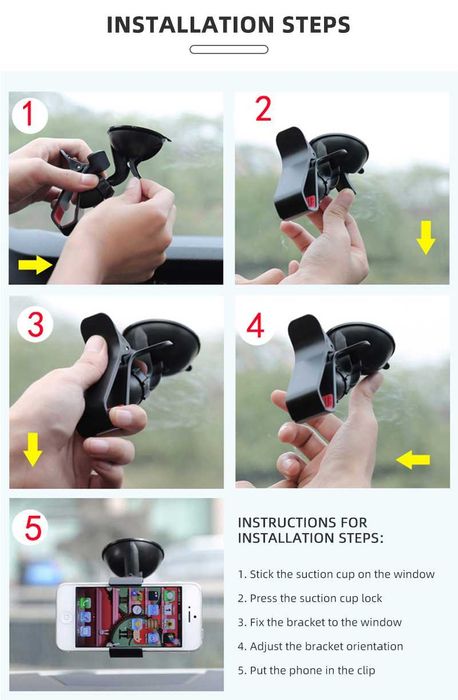 INSTALLATION STEPS

1

2

3

4

5

INSTRUCTIONS FOR INSTALLATION STEPS:

1. Stick the suction cup on the window

2. Press the suction cup lock

3. Fix the bracket to the window

4. Adjust the bracket orientation

5. Put the phone in the clip