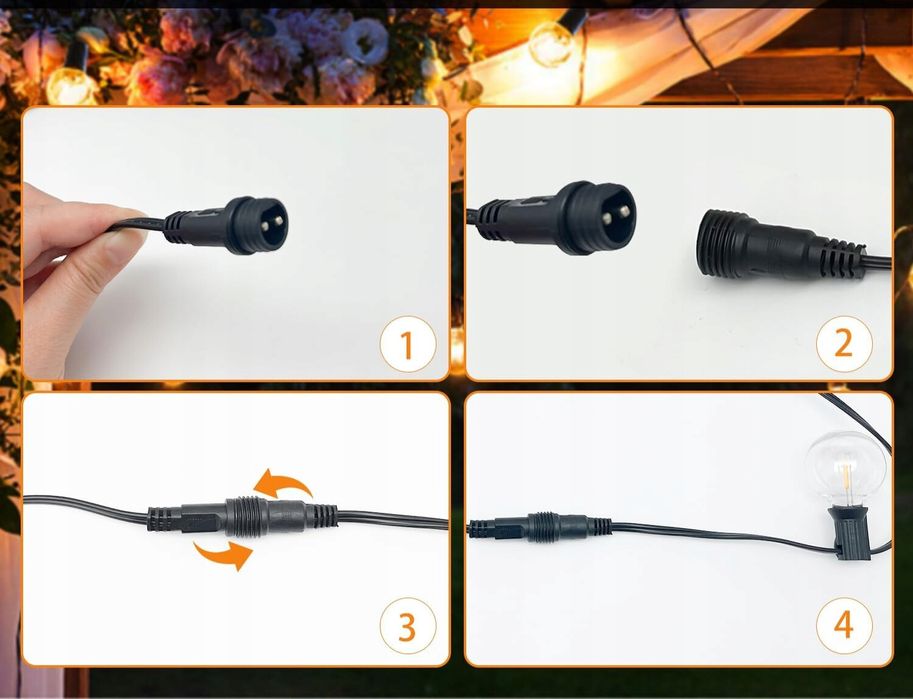 1

2

3

4