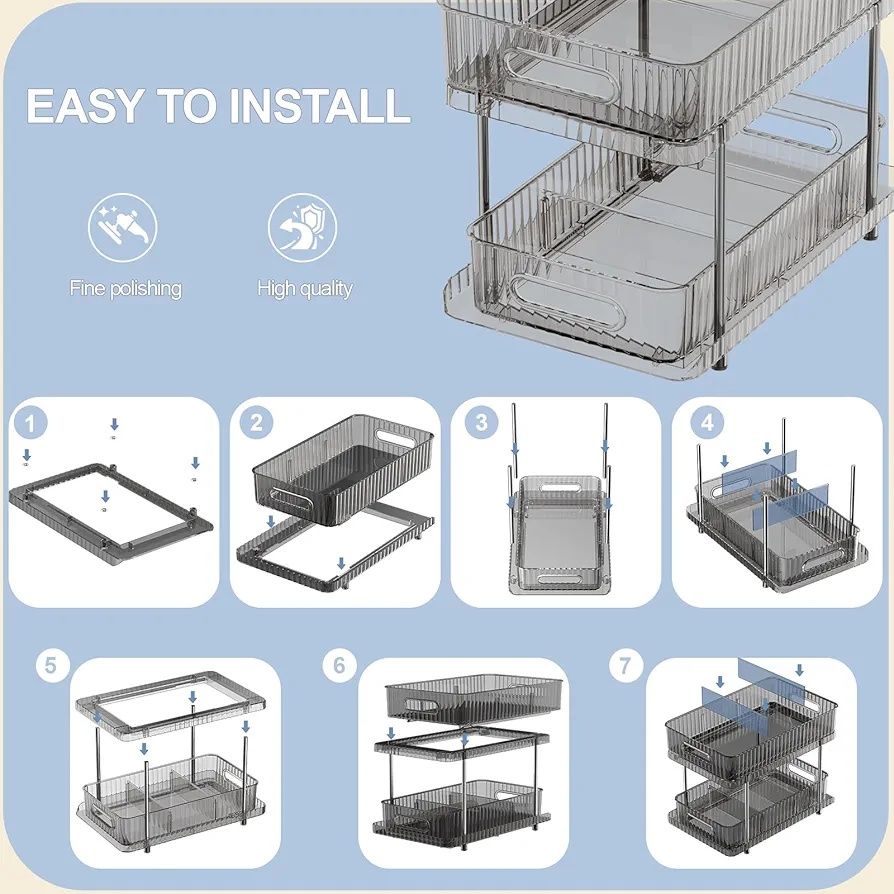 EASY TO INSTALL

Fine polishing

High quality

1

2

3

4

5

6

7