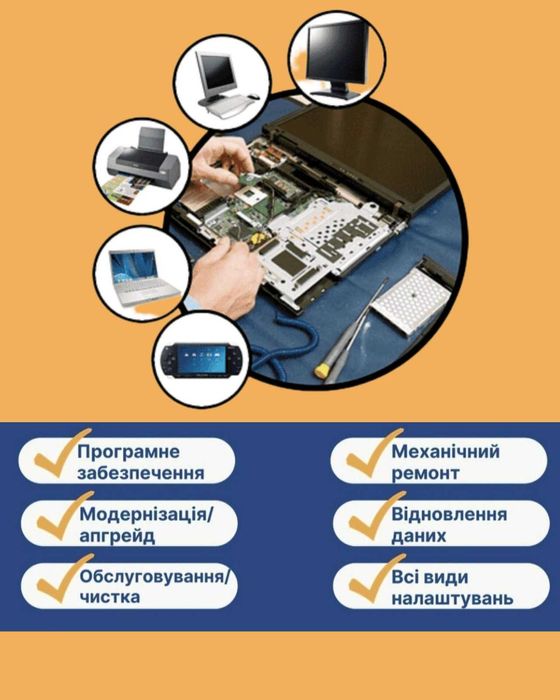 Програмне забезпечення

Модернізація/ апгрейд

Обслуговування/ чистка

Механічний ремонт

Відновлення даних

Всі види налаштувань