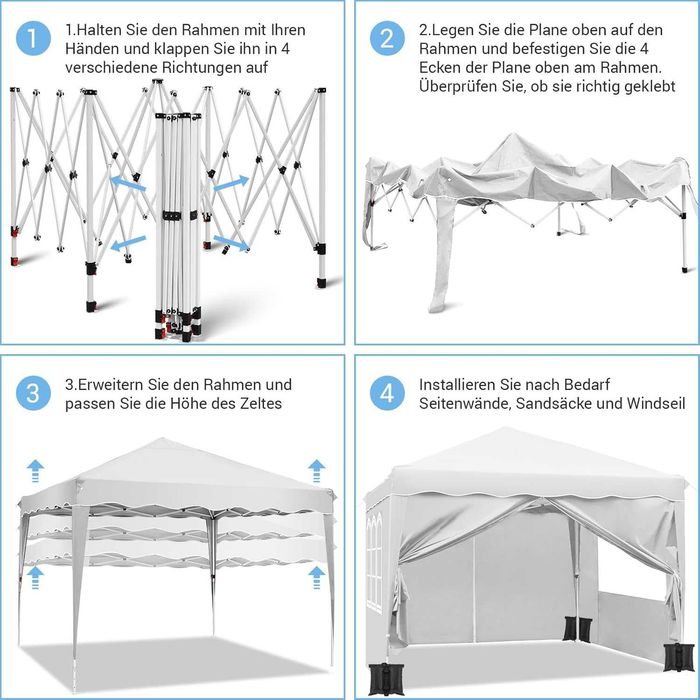 1

1.Halten Sie den Rahmen mit Ihren Händen und klappen Sie ihn in 4 verschiedene Richtungen auf

2

2.Legen Sie die Plane oben auf den Rahmen und befestigen Sie die 4 Ecken der Plane oben am Rahmen. Überprüfen Sie, ob sie richtig geklebt

3

3.Erweitern Sie den Rahmen und passen Sie die Höhe des Zeltes

4

Installieren Sie nach Bedarf Seitenwände, Sandsäcke und Windseil