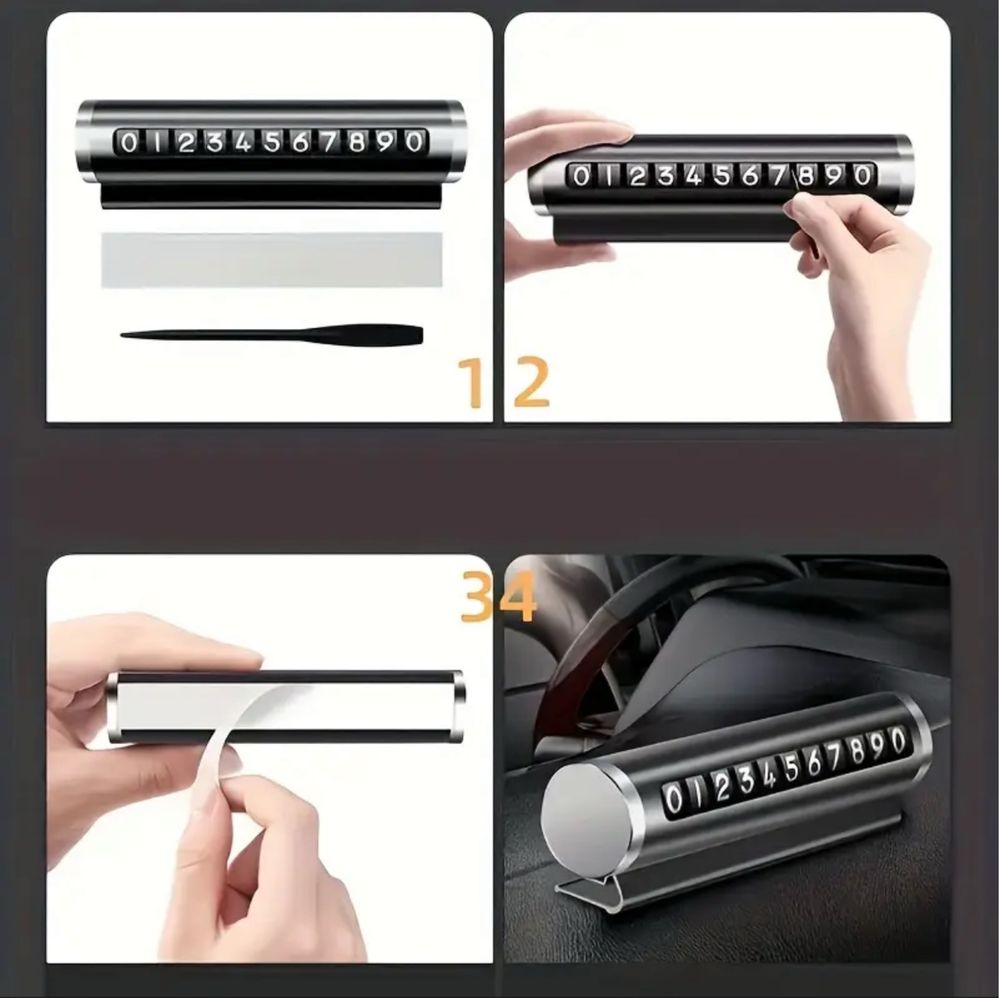 01234567890

1

01234567890

2

3

4

01234567890