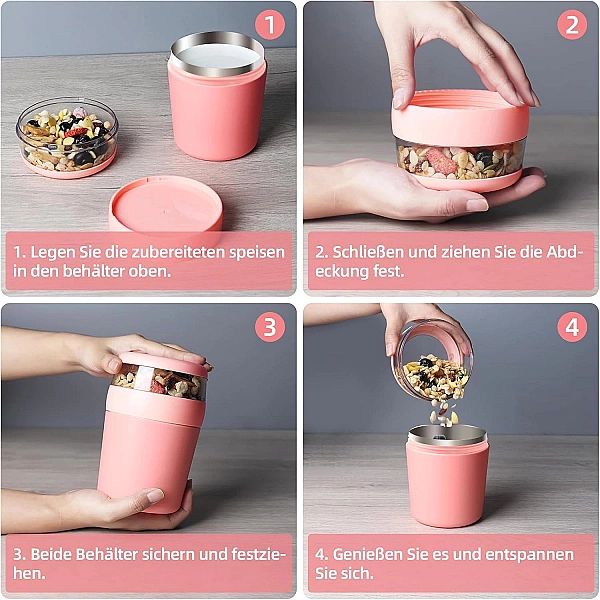 1

1. Legen Sie die zubereiteten speisen in den behälter oben.

2

2. Schließen und ziehen Sie die Abdeckung fest.

3

3. Beide Behälter sichern und festziehen.

4

4. Genießen Sie es und entspannen Sie sich.