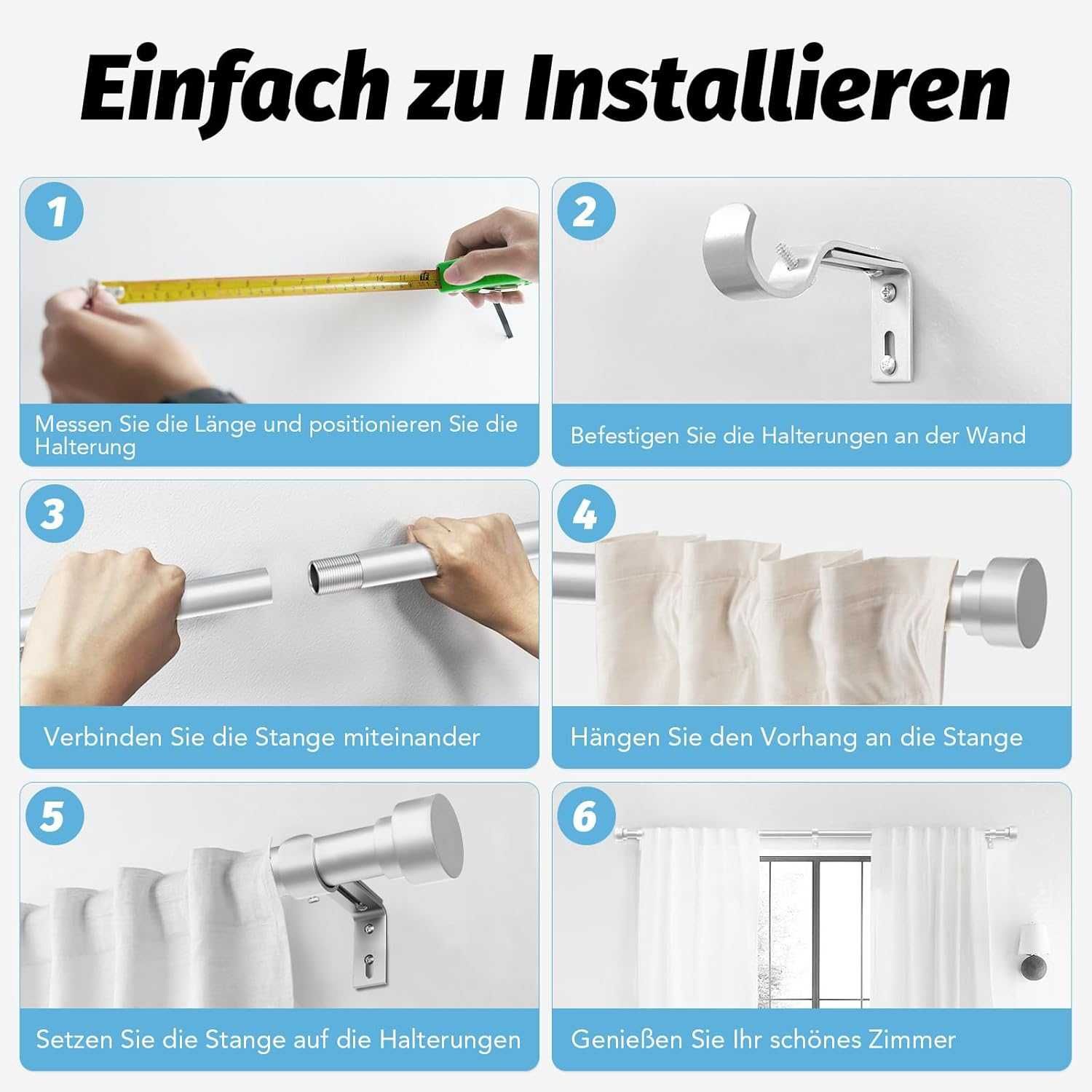 Einfach zu Installieren

1

Messen Sie die Länge und positionieren Sie die Halterung

2

Befestigen Sie die Halterungen an der Wand

3

Verbinden Sie die Stange miteinander

4

Hängen Sie den Vorhang an die Stange

5

Setzen Sie die Stange auf die Halterungen

6

Genießen Sie Ihr schönes Zimmer